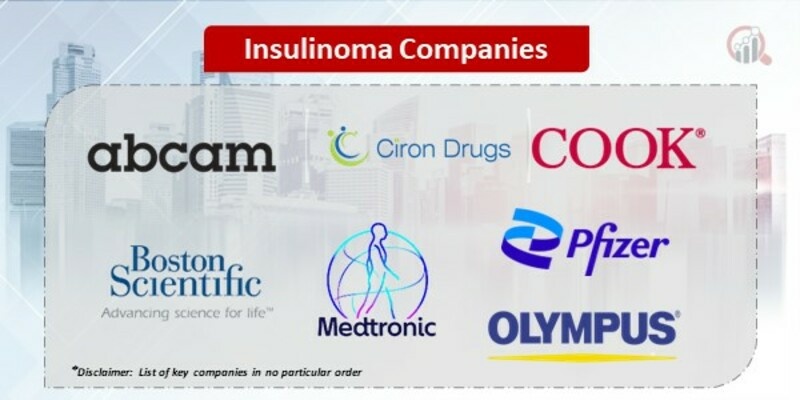 Insulinoma Companies

abcam

Ciron Drugs

COOK®

Boston Scientific
Advancing science for life™

Medtronic

Pfizer

OLYMPUS®

*Disclaimer: List of key companies in no particular order