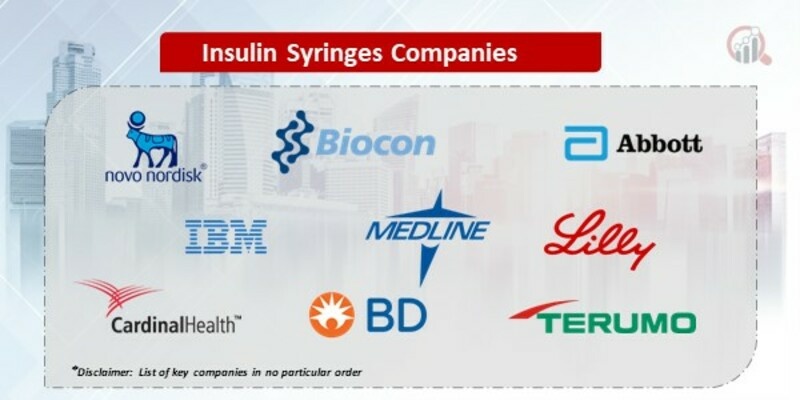 Insulin Syringes Companies

novo nordisk®

Biocon

Abbott

IBM

MEDLINE

Lilly

CardinalHealth™

BD

TERUMO

*Disclaimer: List of key companies in no particular order