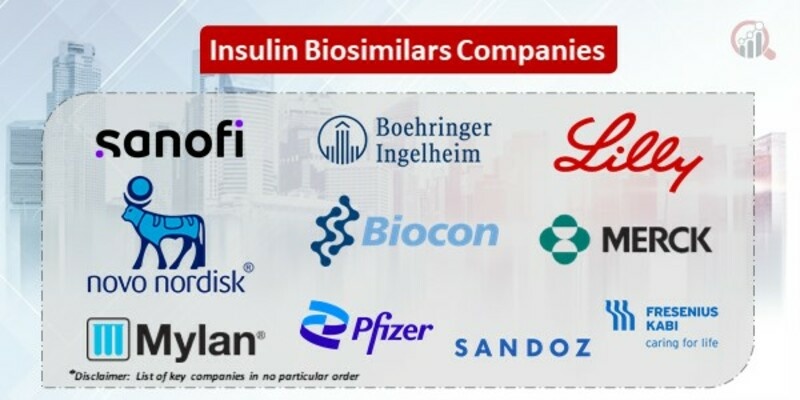 Insulin Biosimilars Companies

sanofi

Boehringer Ingelheim

Lilly

novo nordisk®

Biocon

MERCK

Mylan®

Pfizer

SANDOZ

FRESENIUS KABI caring for life

*Disclaimer: List of key companies in no particular order