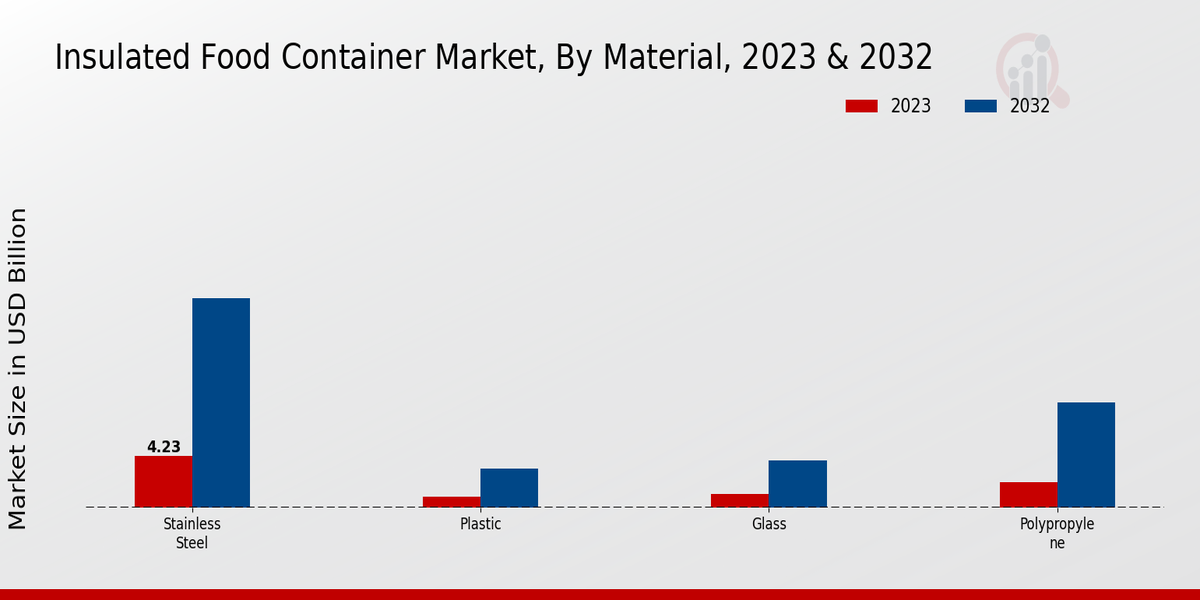 Insulated Food Container Market, By Material, 2023 & 2032

2023 2032

Market Size in USD Billion

4.23

Stainless Steel

Plastic

Glass

Polypropyle ne