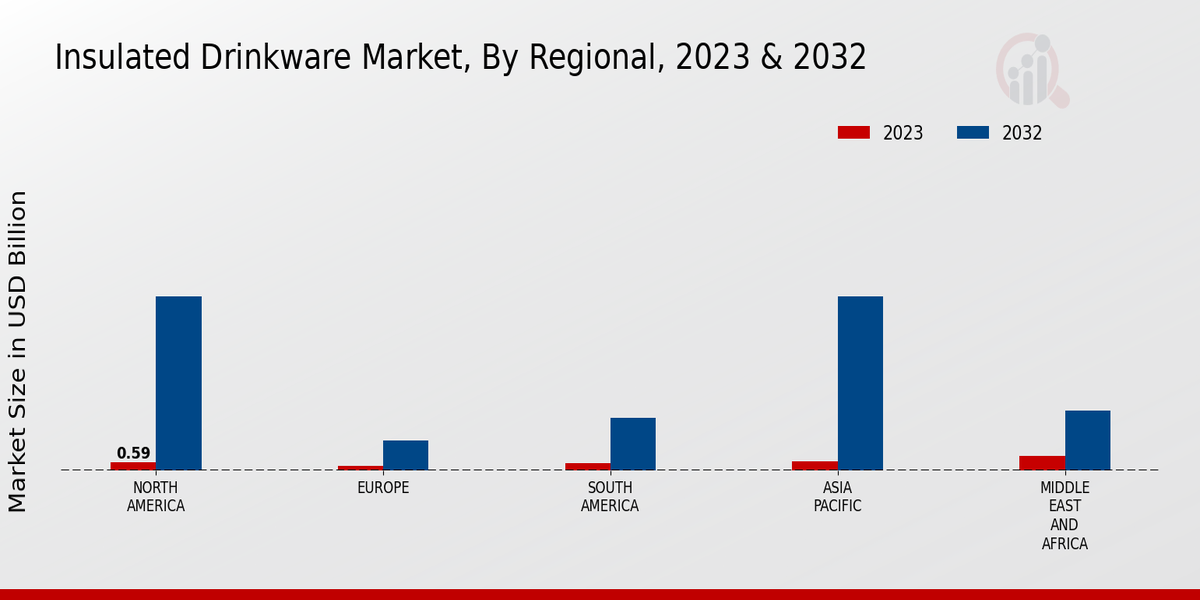 Insulated Drinkware Market, By Regional, 2023 & 2032

2023
2032

Market Size in USD Billion

0.59

NORTH AMERICA
EUROPE
SOUTH AMERICA
ASIA PACIFIC
MIDDLE EAST AND AFRICA