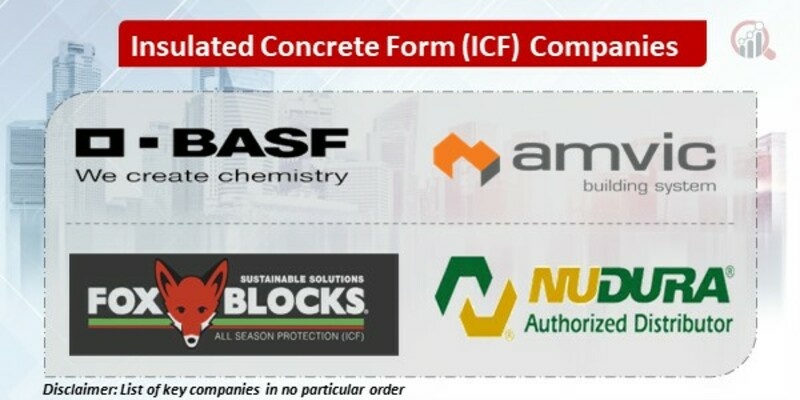 Insulated Concrete Form (ICF) Companies

BASF
We create chemistry

amvic
building system

SUSTAINABLE SOLUTIONS
FOX BLOCKS
ALL SEASON PROTECTION (ICF)

NUDURA®
Authorized Distributor

Disclaimer: List of key companies in no particular order