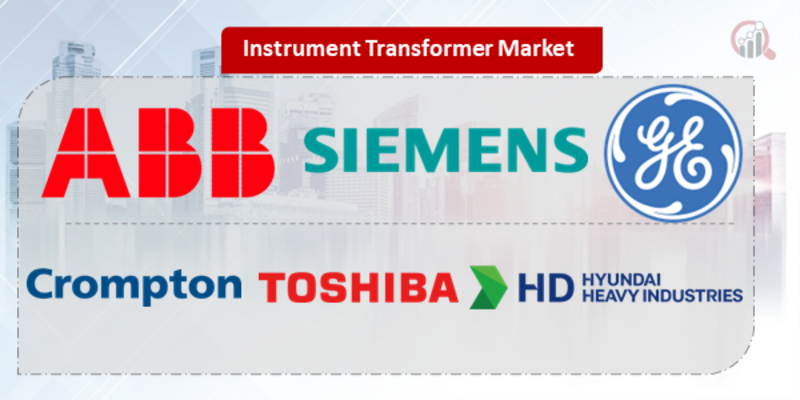 Instrument Transformer Market

ABB

SIEMENS

GE

Crompton

TOSHIBA

HD HYUNDAI HEAVY INDUSTRIES