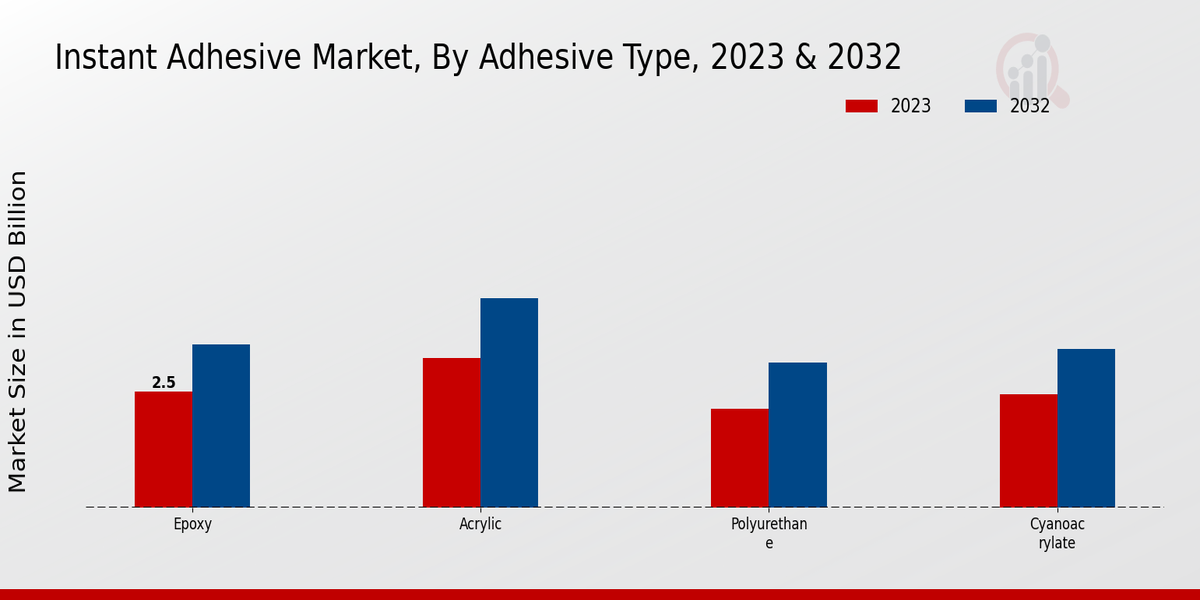 Instant Adhesive Market, By Adhesive Type, 2023 & 2032

2023 2032

Market Size in USD Billion

2.5

Epoxy

Acrylic

Polyurethan
e

Cyanoac
rylate