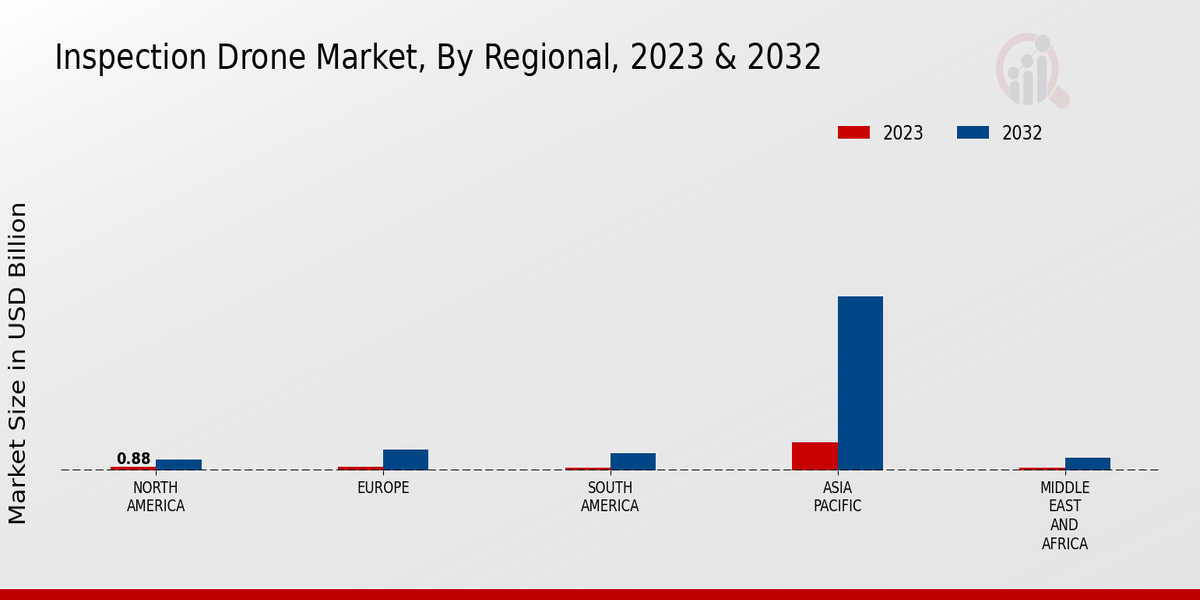 Inspection Drone Market, By Regional, 2023 & 2032

2023
2032

Market Size in USD Billion

0.88

NORTH AMERICA
EUROPE
SOUTH AMERICA
ASIA PACIFIC
MIDDLE EAST AND AFRICA