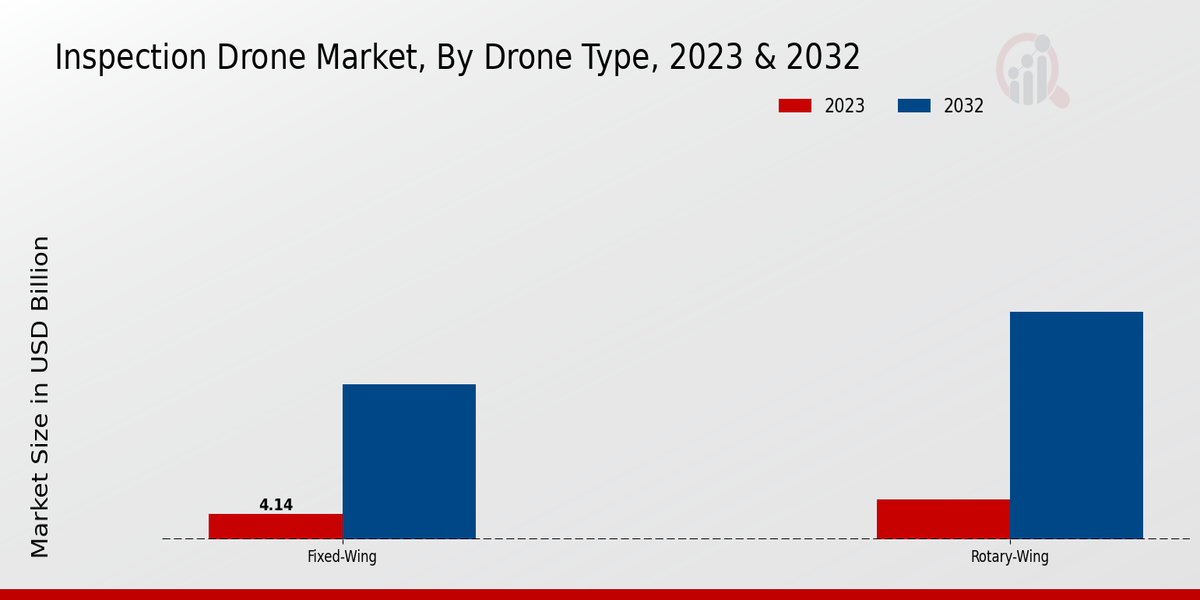 Inspection Drone Market, By Drone Type, 2023 & 2032

2023
2032

Market Size in USD Billion

4.14

Fixed-Wing
Rotary-Wing