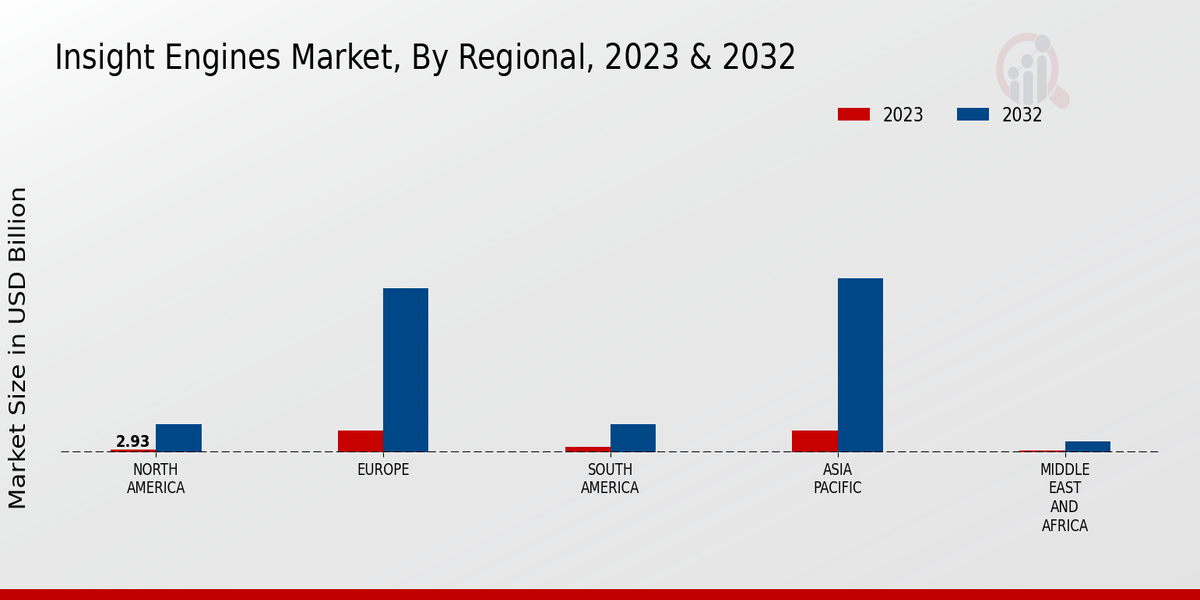 Insight Engines Market, By Regional, 2023 & 2032

2023
2032

Market Size in USD Billion

2.93

NORTH AMERICA
EUROPE
SOUTH AMERICA
ASIA PACIFIC
MIDDLE EAST AND AFRICA