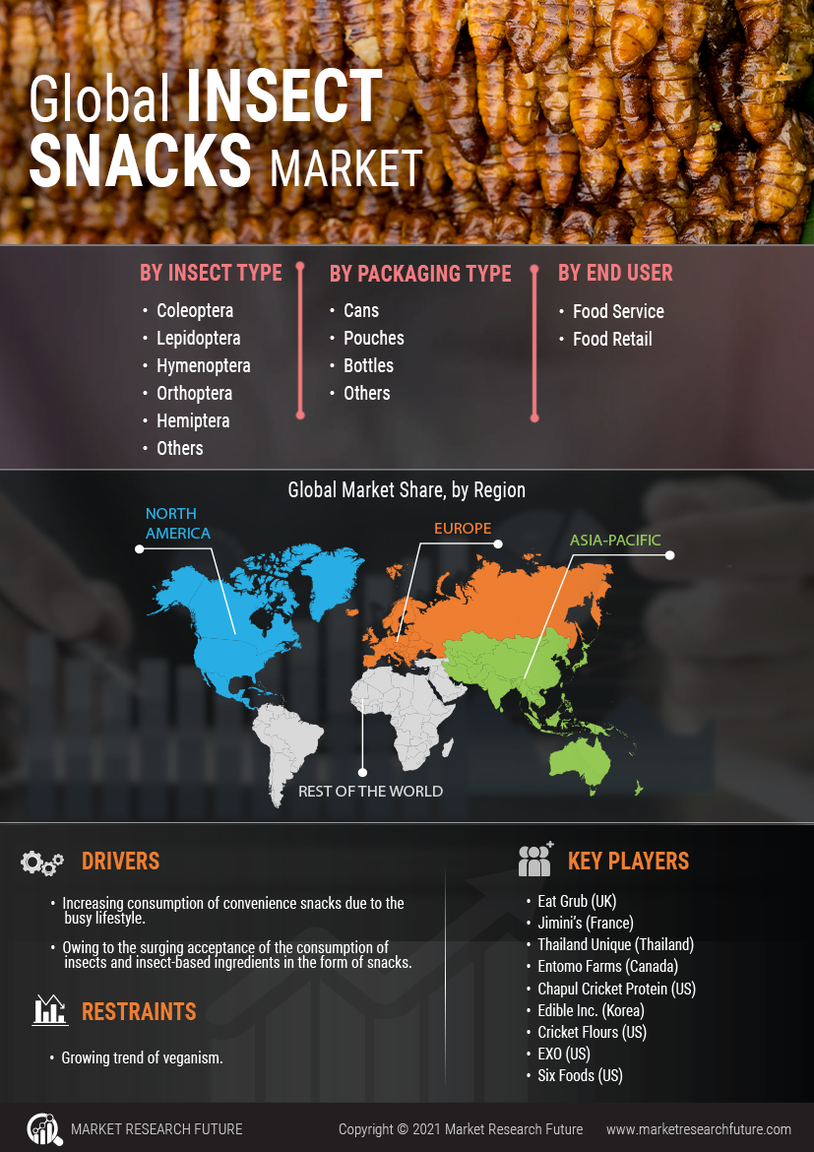 Global INSECT SNACKS MARKET

BY INSECT TYPE
• Coleoptera
• Lepidoptera
• Hymenoptera
• Orthoptera
• Hemiptera
• Others

BY PACKAGING TYPE
• Cans
• Pouches
• Bottles
• Others

BY END USER
• Food Service
• Food Retail

Global Market Share, by Region

NORTH AMERICA
EUROPE
ASIA-PACIFIC
REST OF THE WORLD

DRIVERS
• Increasing consumption of convenience snacks due to the busy lifestyle.
• Owing to the surging acceptance of the consumption of insects and insect-based ingredients in the form of snacks.

RESTRAINTS
• Growing trend of veganism.

KEY PLAYERS
• Eat Grub (UK)
• Jimini's (France)
• Thailand Unique (Thailand)
• Entomo Farms (Canada)
• Chapul Cricket Protein (US)
• Edible Inc. (Korea)
• Cricket Flours (US)
• EXO (US)
• Six Foods (US)

MARKET RESEARCH FUTURE
Copyright © 2021 Market Research Future
www.marketresearchfuture.com