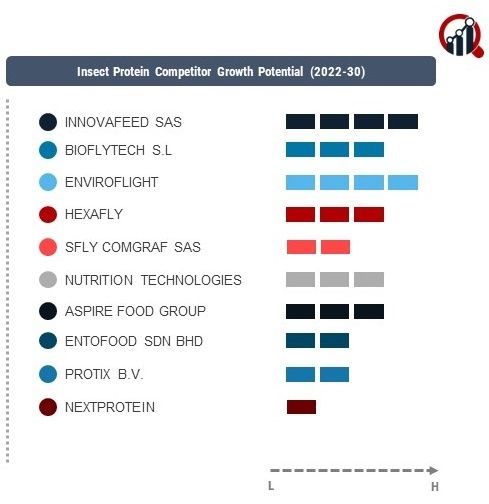 Insect Protein Competitor Growth Potential (2022-30)

INNOVAFEED SAS
BIOFLYTECH S.L
ENVIROFLIGHT
HEXAFLY
SFLY COMGRAF SAS
NUTRITION TECHNOLOGIES
ASPIRE FOOD GROUP
ENTOFOOD SDN BHD
PROTIX B.V.
NEXTPROTEIN

L
H