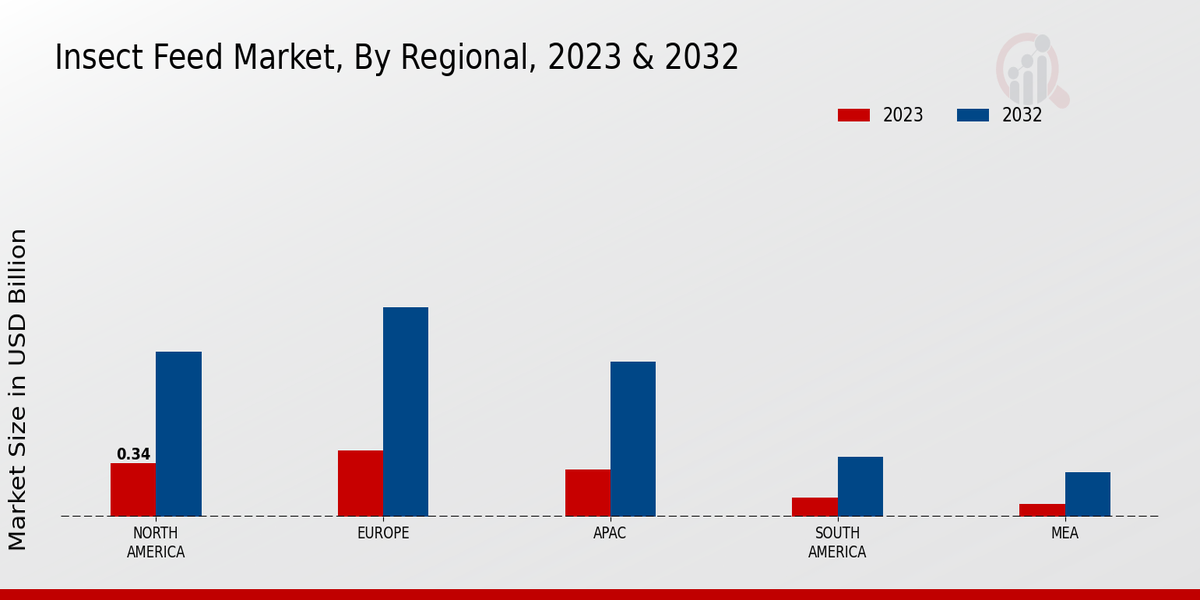 Insect Feed Market, By Regional, 2023 & 2032

2023
2032

Market Size in USD Billion

0.34

NORTH AMERICA
EUROPE
APAC
SOUTH AMERICA
MEA