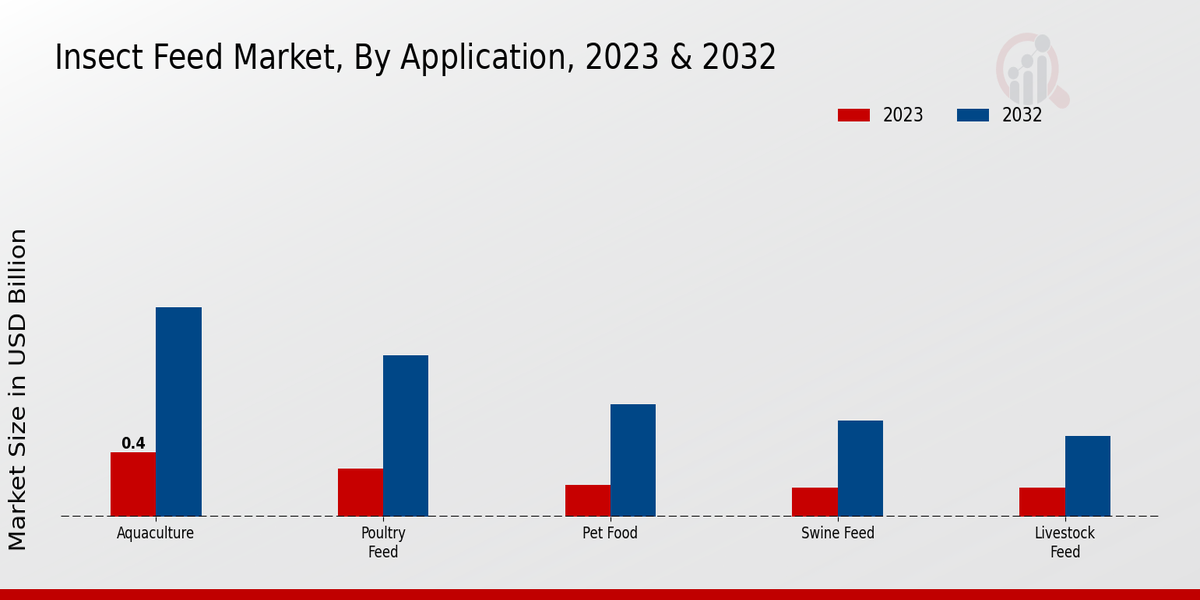 Insect Feed Market, By Application, 2023 & 2032

2023
2032

Market Size in USD Billion

0.4

Aquaculture
Poultry Feed
Pet Food
Swine Feed
Livestock Feed