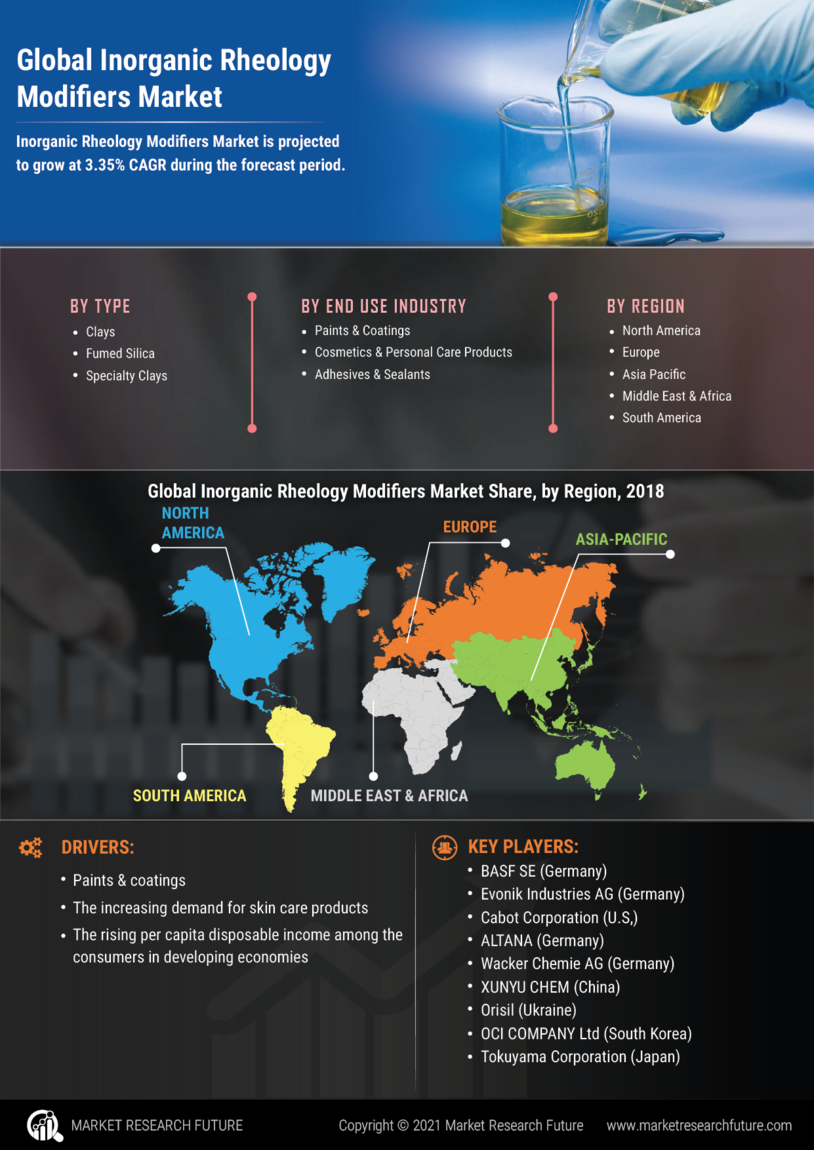 Global Inorganic Rheology Modifiers Market

Inorganic Rheology Modifiers Market is projected to grow at 3.35% CAGR during the forecast period.

BY TYPE
- Clays
- Fumed Silica
- Specialty Clays

BY END USE INDUSTRY
- Paints & Coatings
- Cosmetics & Personal Care Products
- Adhesives & Sealants

BY REGION
- North America
- Europe
- Asia Pacific
- Middle East & Africa
- South America

Global Inorganic Rheology Modifiers Market Share, by Region, 2018

NORTH AMERICA

EUROPE

ASIA-PACIFIC

SOUTH AMERICA

MIDDLE EAST & AFRICA

DRIVERS:
- Paints & coatings
- The increasing demand for skin care products
- The rising per capita disposable income among the consumers in developing economies

KEY PLAYERS:
- BASF SE (Germany)
- Evonik Industries AG (Germany)
- Cabot Corporation (U.S,)
- ALTANA (Germany)
- Wacker Chemie AG (Germany)
- XUNYU CHEM (China)
- Orisil (Ukraine)
- OCI COMPANY Ltd (South Korea)
- Tokuyama Corporation (Japan)

MARKET RESEARCH FUTURE

Copyright © 2021 Market Research Future

www.marketresearchfuture.com