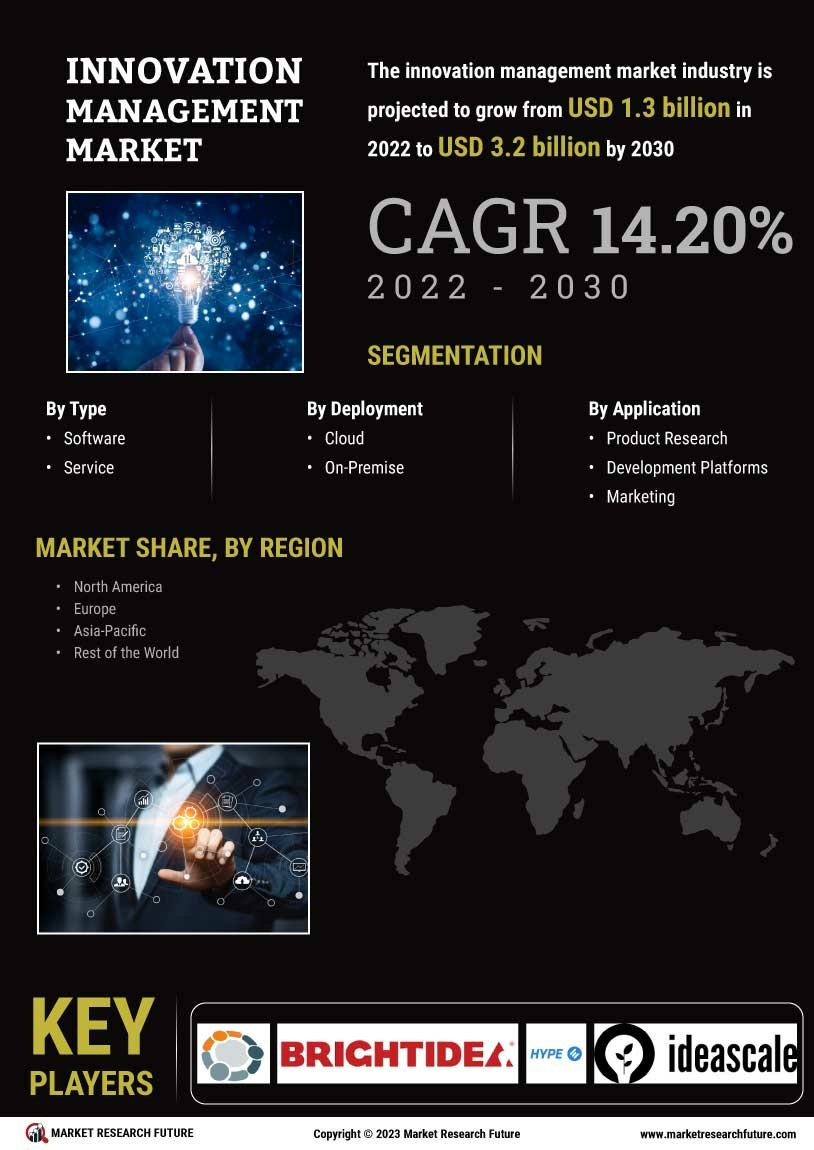 INNOVATION MANAGEMENT MARKET

The innovation management market industry is projected to grow from USD 1.3 billion in 2022 to USD 3.2 billion by 2030

CAGR 14.20%
2022 - 2030

SEGMENTATION

By Type
• Software
• Service

By Deployment
• Cloud
• On-Premise

By Application
• Product Research
• Development Platforms
• Marketing

MARKET SHARE, BY REGION
• North America
• Europe
• Asia-Pacific
• Rest of the World

KEY PLAYERS

BRIGHTIDEA

HYPE

ideascale

MARKET RESEARCH FUTURE

Copyright © 2023 Market Research Future

www.marketresearchfuture.com