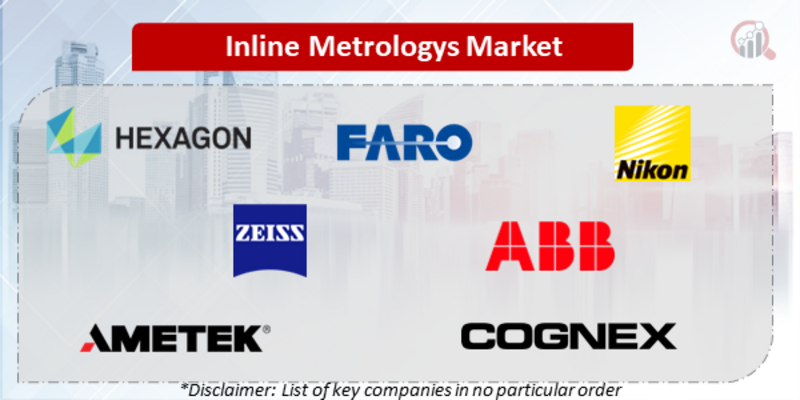 Inline Metrologys Market

HEXAGON

FARO

Nikon

ZEISS

ABB

AMETEK®

COGNEX

*Disclaimer: List of key companies in no particular order