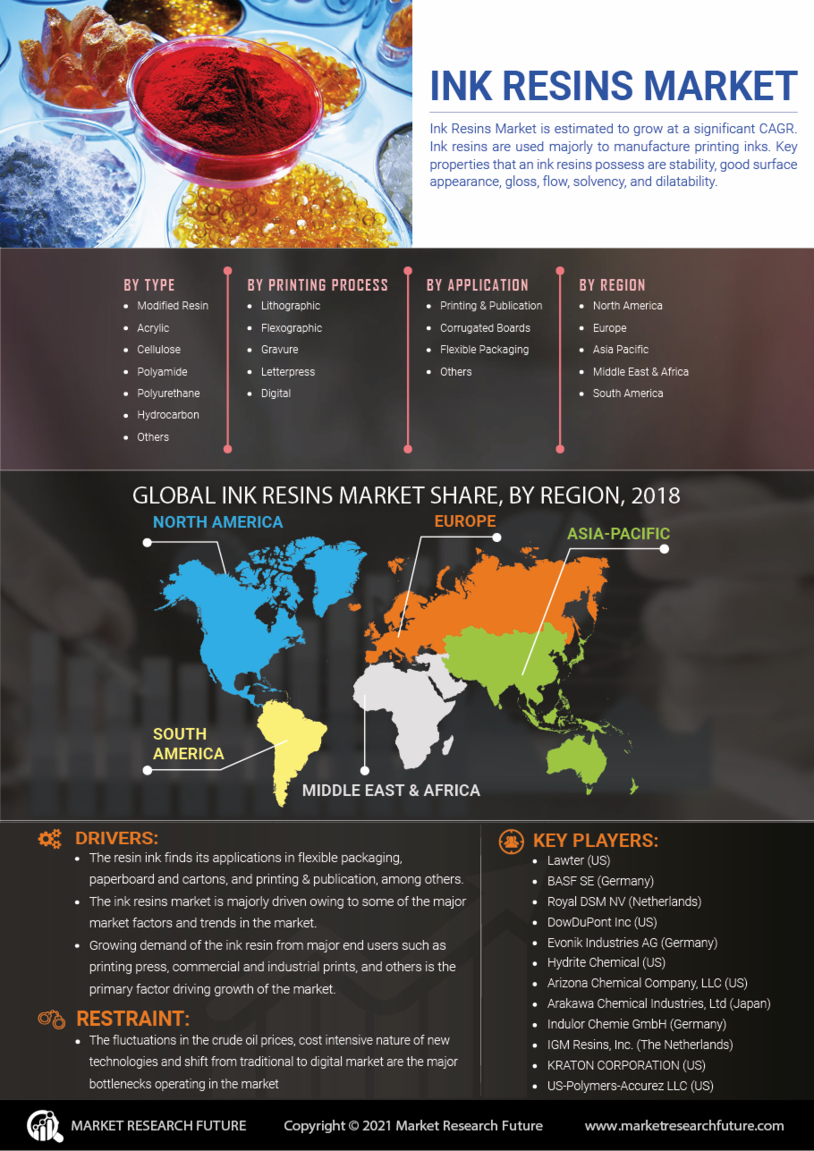 INK RESINS MARKET

Ink Resins Market is estimated to grow at a significant CAGR. Ink resins are used majorly to manufacture printing inks. Key properties that an ink resins possess are stability, good surface appearance, gloss, flow, solvency, and dilatability.

BY TYPE
- Modified Resin
- Acrylic
- Cellulose
- Polyamide
- Polyurethane
- Hydrocarbon
- Others

BY PRINTING PROCESS
- Lithographic
- Flexographic
- Gravure
- Letterpress
- Digital

BY APPLICATION
- Printing & Publication
- Corrugated Boards
- Flexible Packaging
- Others

BY REGION
- North America
- Europe
- Asia Pacific
- Middle East & Africa
- South America

GLOBAL INK RESINS MARKET SHARE, BY REGION, 2018

NORTH AMERICA
EUROPE
ASIA-PACIFIC
SOUTH AMERICA
MIDDLE EAST & AFRICA

DRIVERS:
- The resin ink finds its applications in flexible packaging, paperboard and cartons, and printing & publication, among others.
- The ink resins market is majorly driven owing to some of the major market factors and trends in the market.
- Growing demand of the ink resin from major end users such as printing press, commercial and industrial prints, and others is the primary factor driving growth of the market.

RESTRAINT:
- The fluctuations in the crude oil prices, cost intensive nature of new technologies and shift from traditional to digital market are the major bottlenecks operating in the market

KEY PLAYERS:
- Lawter (US)
- BASF SE (Germany)
- Royal DSM NV (Netherlands)
- DowDuPont Inc (US)
- Evonik Industries AG (Germany)
- Hydrite Chemical (US)
- Arizona Chemical Company, LLC (US)
- Arakawa Chemical Industries, Ltd (Japan)
- Indulor Chemie GmbH (Germany)
- IGM Resins, Inc. (The Netherlands)
- KRATON CORPORATION (US)
- US-Polymers-Accurez LLC (US)

MARKET RESEARCH FUTURE
Copyright © 2021 Market Research Future
www.marketresearchfuture.com