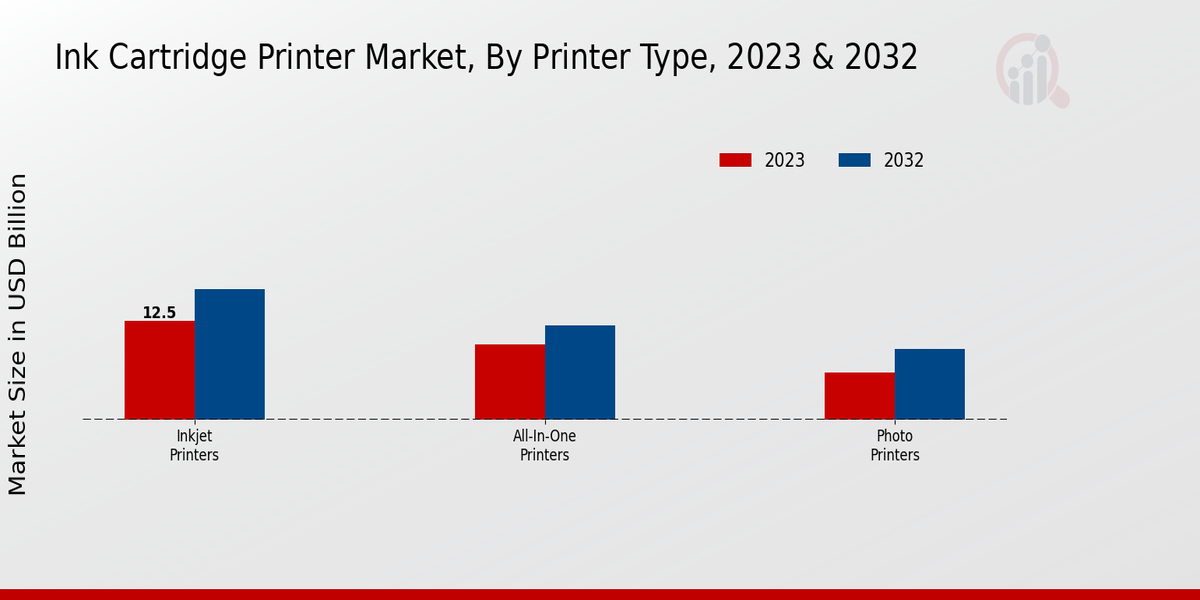 Ink Cartridge Printer Market, By Printer Type, 2023 & 2032

2023
2032

Market Size in USD Billion

12.5

Inkjet Printers

All-In-One Printers

Photo Printers