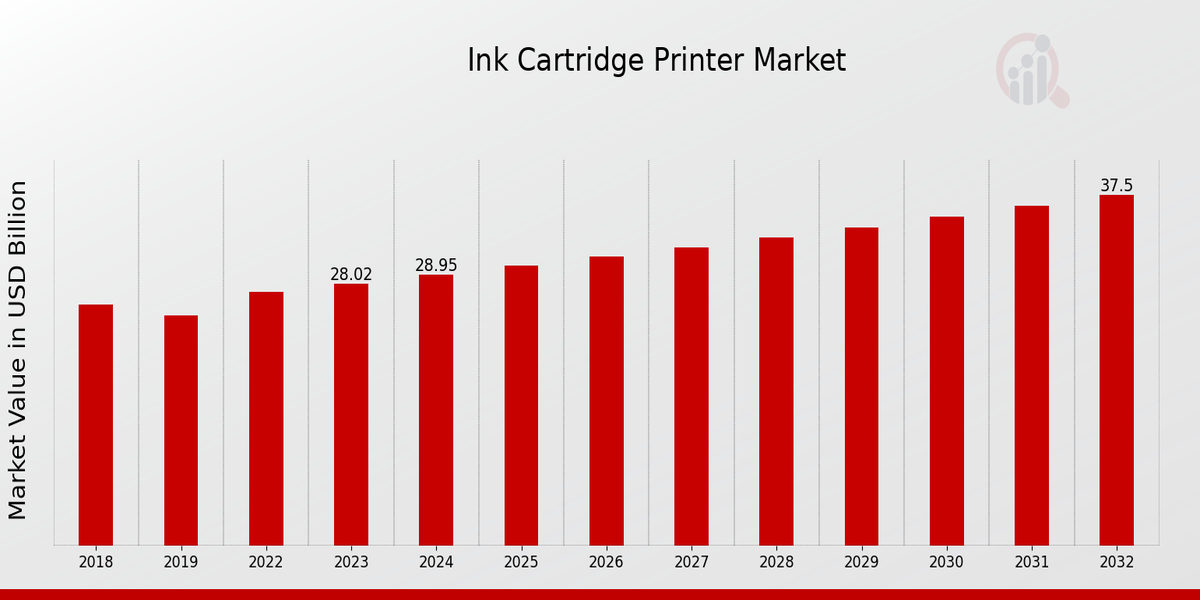 Ink Cartridge Printer Market

Market Value in USD Billion

28.02
28.95
37.5

2018
2019
2022
2023
2024
2025
2026
2027
2028
2029
2030
2031
2032