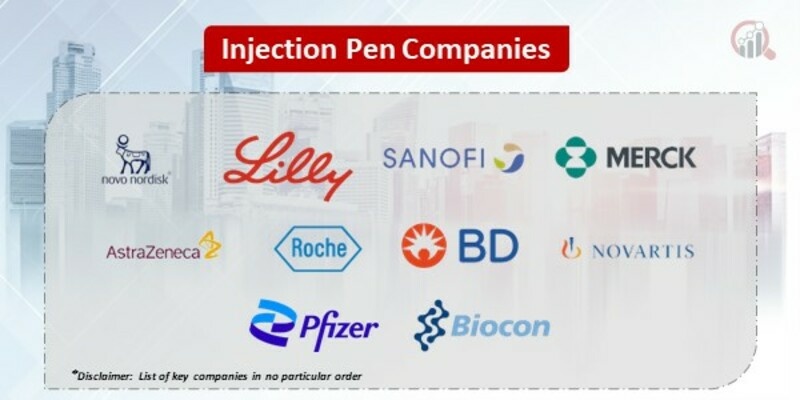 Injection Pen Companies

novo nordisk
Lilly
SANOFI
MERCK
AstraZeneca
Roche
BD
NOVARTIS
Pfizer
Biocon

*Disclaimer: List of key companies in no particular order