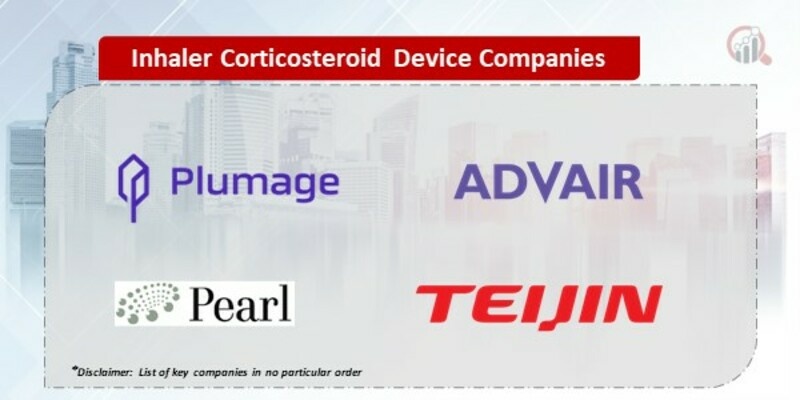 Inhaler Corticosteroid Device Companies

Plumage

ADVAIR

Pearl

TEIJIN

*Disclaimer: List of key companies in no particular order