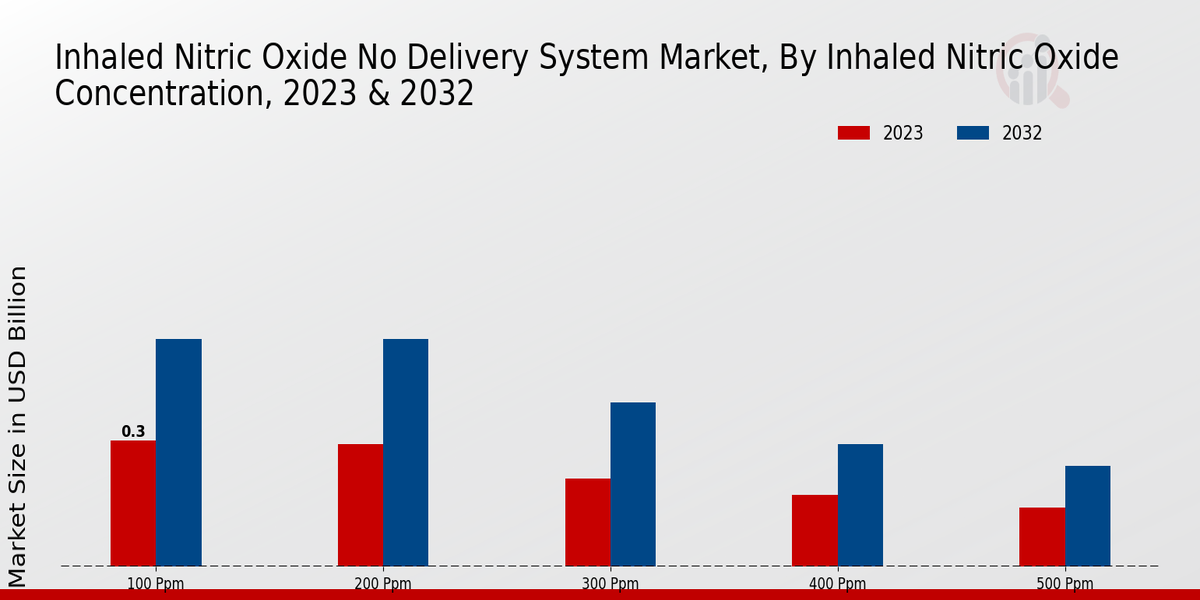 Inhaled Nitric Oxide No Delivery System Market, By Inhaled Nitric Oxide Concentration, 2023 & 2032

2023
2032

Market Size in USD Billion

0.3

100 Ppm
200 Ppm
300 Ppm
400 Ppm
500 Ppm