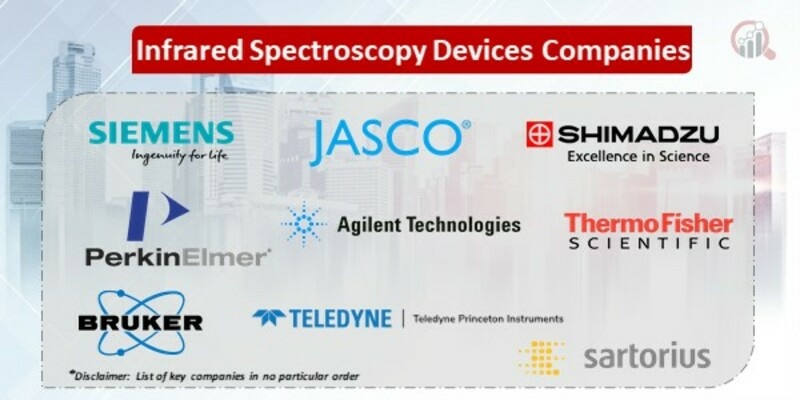 Infrared Spectroscopy Devices Companies

SIEMENS
Ingenuity for life

JASCO®

SHIMADZU
Excellence in Science

PerkinElmer®

Agilent Technologies

ThermoFisher
SCIENTIFIC

BRUKER

TELEDYNE | Teledyne Princeton Instruments

sartorius

*Disclaimer: List of key companies in no particular order