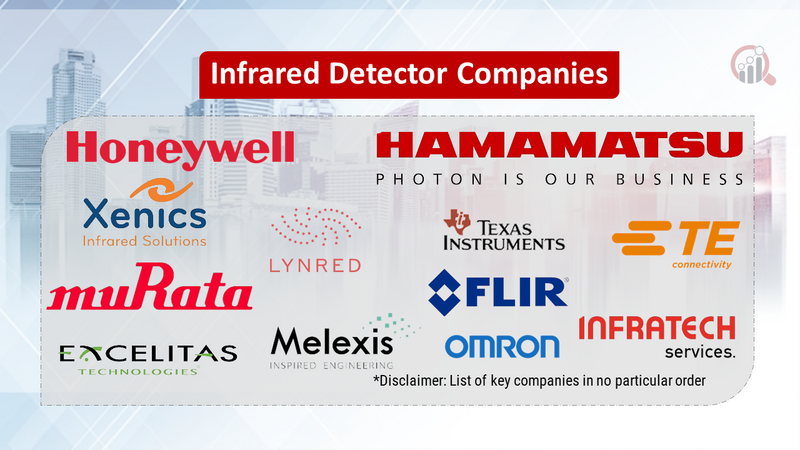 Infrared Detector Companies

Honeywell

HAMAMATSU
PHOTON IS OUR BUSINESS

Xenics
Infrared Solutions

LYNRED

TEXAS INSTRUMENTS

TE
connectivity

muRata

FLIR

EXCELITAS
TECHNOLOGIES

Melexis
INSPIRED ENGINEERING

OMRON

INFRATECH
services.

*Disclaimer: List of key companies in no particular order