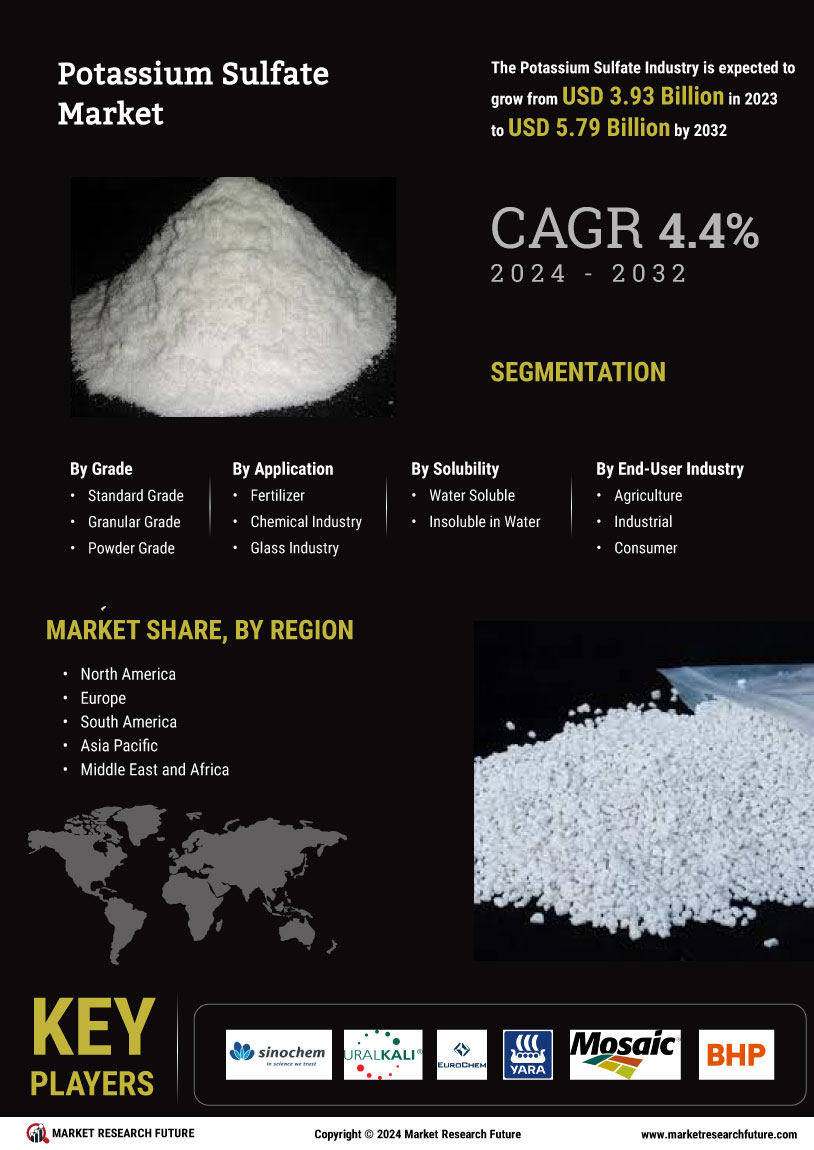 Potassium Sulfate Market

The Potassium Sulfate Industry is expected to grow from USD 3.93 Billion in 2023 to USD 5.79 Billion by 2032

CAGR 4.4%
2024 - 2032

SEGMENTATION

By Grade
• Standard Grade
• Granular Grade
• Powder Grade

By Application
• Fertilizer
• Chemical Industry
• Glass Industry

By Solubility
• Water Soluble
• Insoluble in Water

By End-User Industry
• Agriculture
• Industrial
• Consumer

MARKET SHARE, BY REGION
• North America
• Europe
• South America
• Asia Pacific
• Middle East and Africa

KEY PLAYERS

sinochem
in science we trust

URALKALI

EUROCHEM

YARA

Mosaic

BHP

MARKET RESEARCH FUTURE

Copyright © 2024 Market Research Future

www.marketresearchfuture.com