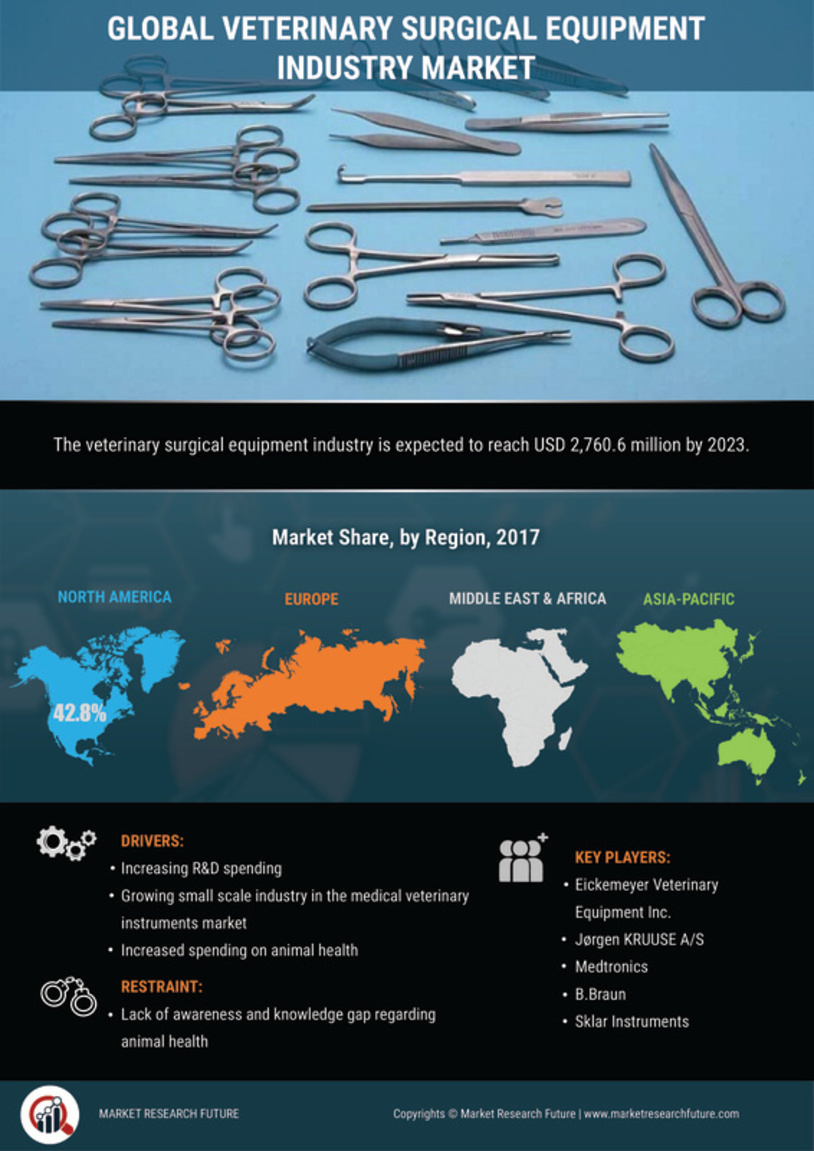 GLOBAL VETERINARY SURGICAL EQUIPMENT INDUSTRY MARKET

The veterinary surgical equipment industry is expected to reach USD 2,760.6 million by 2023.

Market Share, by Region, 2017

NORTH AMERICA

42.8%

EUROPE

MIDDLE EAST & AFRICA

ASIA-PACIFIC

DRIVERS:

• Increasing R&D spending
• Growing small scale industry in the medical veterinary instruments market
• Increased spending on animal health

RESTRAINT:

• Lack of awareness and knowledge gap regarding animal health

KEY PLAYERS:

• Eickemeyer Veterinary Equipment Inc.
• Jørgen KRUUSE A/S
• Medtronics
• B.Braun
• Sklar Instruments

MARKET RESEARCH FUTURE

Copyrights © Market Research Future | www.marketresearchfuture.com