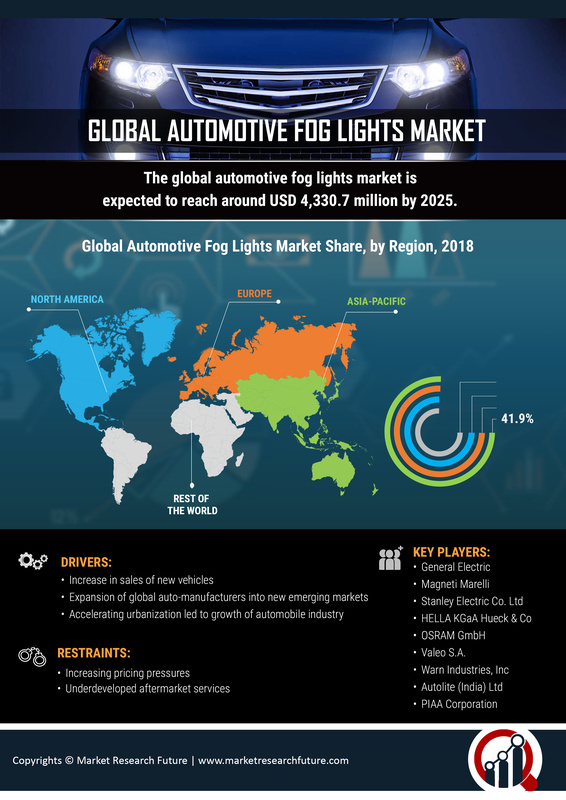 GLOBAL AUTOMOTIVE FOG LIGHTS MARKET

The global automotive fog lights market is expected to reach around USD 4,330.7 million by 2025.

Global Automotive Fog Lights Market Share, by Region, 2018

NORTH AMERICA

EUROPE

ASIA-PACIFIC

REST OF THE WORLD

41.9%

DRIVERS:
• Increase in sales of new vehicles
• Expansion of global auto-manufacturers into new emerging markets
• Accelerating urbanization led to growth of automobile industry

RESTRAINTS:
• Increasing pricing pressures
• Underdeveloped aftermarket services

KEY PLAYERS:
• General Electric
• Magneti Marelli
• Stanley Electric Co. Ltd
• HELLA KGaA Hueck & Co
• OSRAM GmbH
• Valeo S.A.
• Warn Industries, Inc
• Autolite (India) Ltd
• PIAA Corporation

Copyrights © Market Research Future | www.marketresearchfuture.com