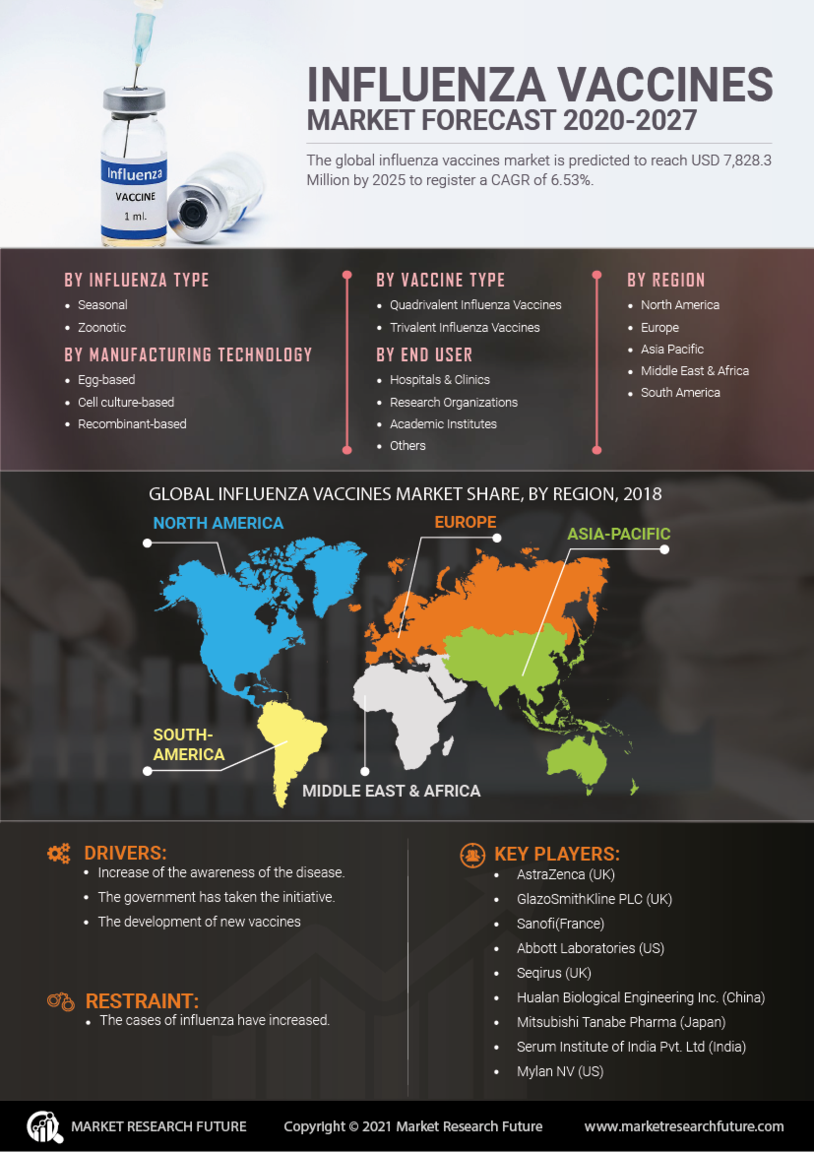 Influenza
VACCINE
1 ml.

INFLUENZA VACCINES
MARKET FORECAST 2020-2027

The global influenza vaccines market is predicted to reach USD 7,828.3 Million by 2025 to register a CAGR of 6.53%.

BY INFLUENZA TYPE
- Seasonal
- Zoonotic

BY MANUFACTURING TECHNOLOGY
- Egg-based
- Cell culture-based
- Recombinant-based

BY VACCINE TYPE
- Quadrivalent Influenza Vaccines
- Trivalent Influenza Vaccines

BY END USER
- Hospitals & Clinics
- Research Organizations
- Academic Institutes
- Others

BY REGION
- North America
- Europe
- Asia Pacific
- Middle East & Africa
- South America

GLOBAL INFLUENZA VACCINES MARKET SHARE, BY REGION, 2018

NORTH AMERICA
EUROPE
ASIA-PACIFIC
SOUTH-AMERICA
MIDDLE EAST & AFRICA

DRIVERS:
- Increase of the awareness of the disease.
- The government has taken the initiative.
- The development of new vaccines

RESTRAINT:
- The cases of influenza have increased.

KEY PLAYERS:
- AstraZenca (UK)
- GlazoSmithKline PLC (UK)
- Sanofi(France)
- Abbott Laboratories (US)
- Seqirus (UK)
- Hualan Biological Engineering Inc. (China)
- Mitsubishi Tanabe Pharma (Japan)
- Serum Institute of India Pvt. Ltd (India)
- Mylan NV (US)

MARKET RESEARCH FUTURE
Copyright © 2021 Market Research Future
www.marketresearchfuture.com