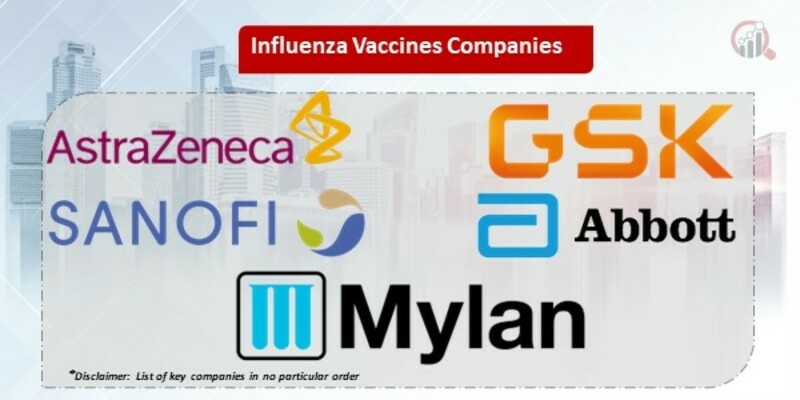 Influenza Vaccines Companies

AstraZeneca

GSK

SANOFI

Abbott

Mylan

*Disclaimer: List of key companies in no particular order