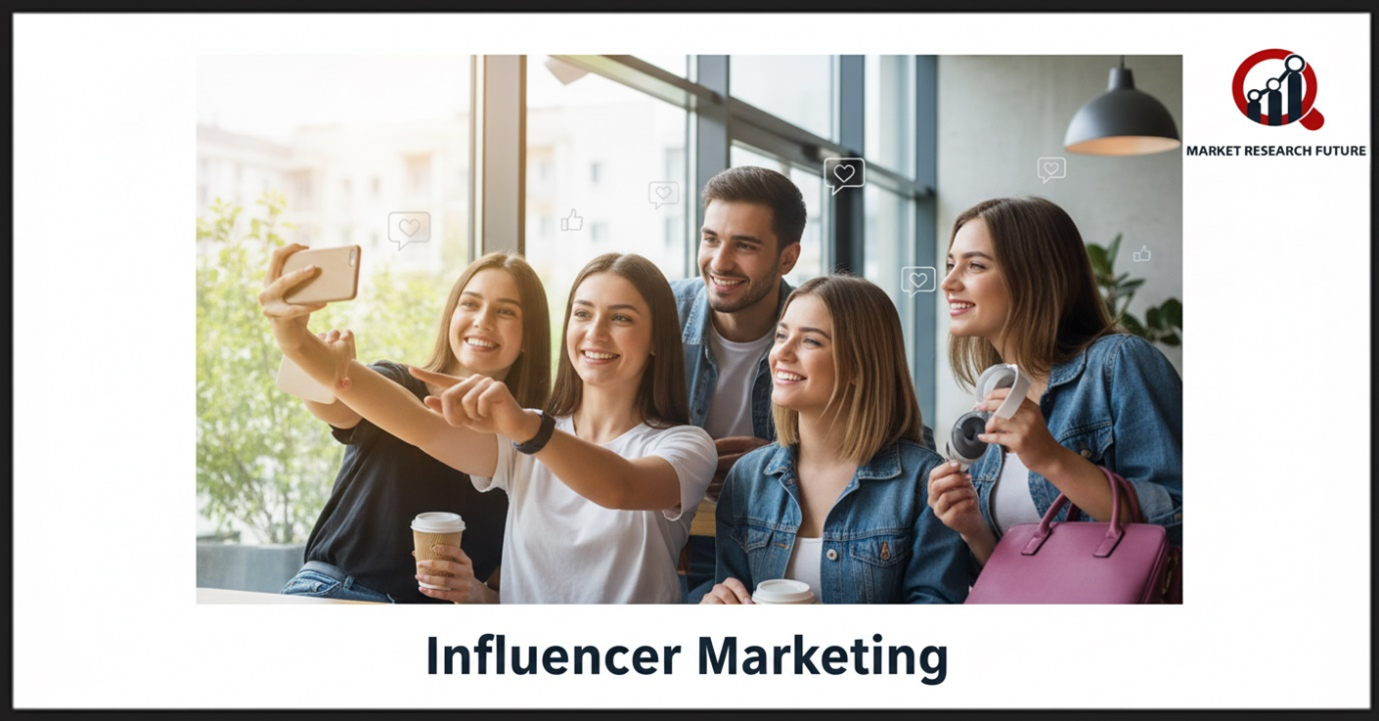 MARKET RESEARCH FUTURE

Influencer Marketing