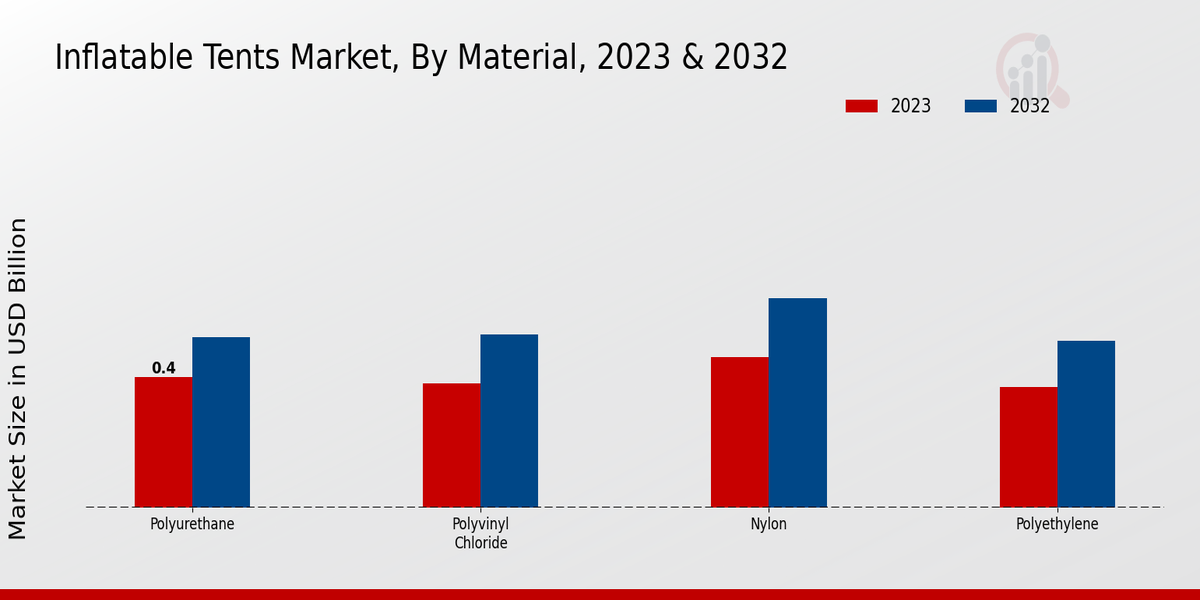 Inflatable Tents Market, By Material, 2023 & 2032

2023
2032

Market Size in USD Billion

0.4

Polyurethane
Polyvinyl Chloride
Nylon
Polyethylene