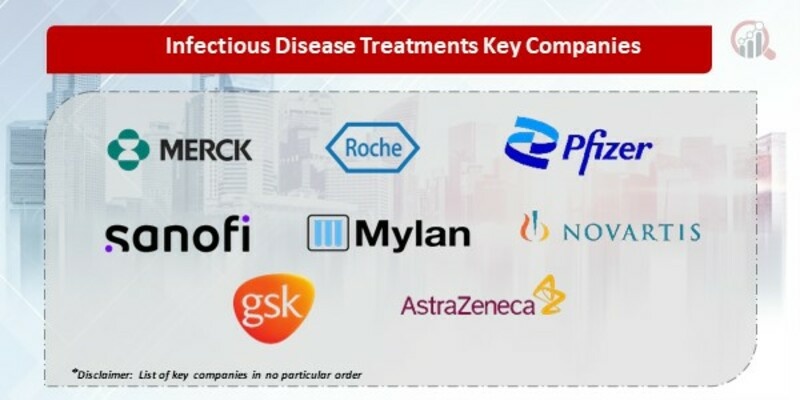 Infectious Disease Treatments Key Companies

MERCK

Roche

Pfizer

sanofi

Mylan

NOVARTIS

gsk

AstraZeneca

*Disclaimer: List of key companies in no particular order