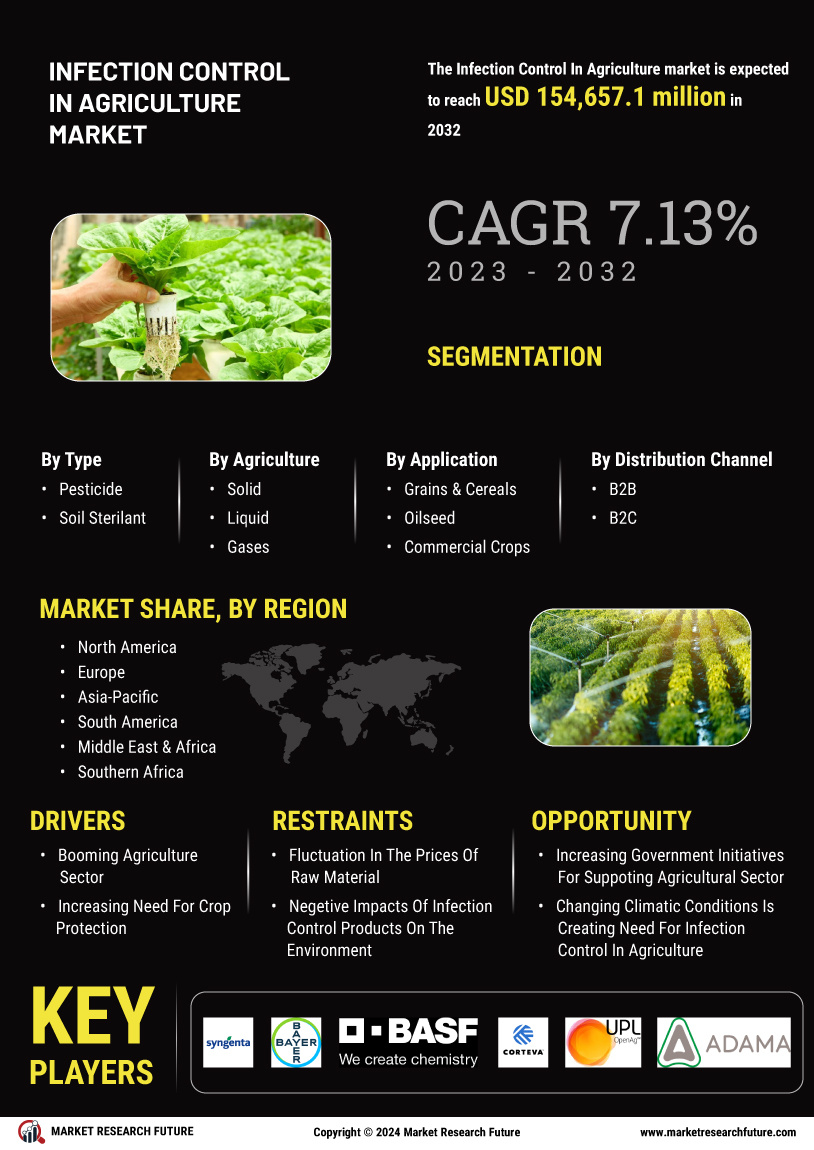 INFECTION CONTROL IN AGRICULTURE MARKET

The Infection Control In Agriculture market is expected to reach USD 154,657.1 million in 2032

CAGR 7.13%
2023 - 2032

SEGMENTATION

By Type
• Pesticide
• Soil Sterilant

By Agriculture
• Solid
• Liquid
• Gases

By Application
• Grains & Cereals
• Oilseed
• Commercial Crops

By Distribution Channel
• B2B
• B2C

MARKET SHARE, BY REGION
• North America
• Europe
• Asia-Pacific
• South America
• Middle East & Africa
• Southern Africa

DRIVERS
• Booming Agriculture Sector
• Increasing Need For Crop Protection

RESTRAINTS
• Fluctuation In The Prices Of Raw Material
• Negetive Impacts Of Infection Control Products On The Environment

OPPORTUNITY
• Increasing Government Initiatives For Suppoting Agricultural Sector
• Changing Climatic Conditions Is Creating Need For Infection Control In Agriculture

KEY PLAYERS

syngenta
BAYER
BASF
We create chemistry
CORTEVA
UPL OpenAg
ADAMA

MARKET RESEARCH FUTURE
Copyright © 2024 Market Research Future
www.marketresearchfuture.com