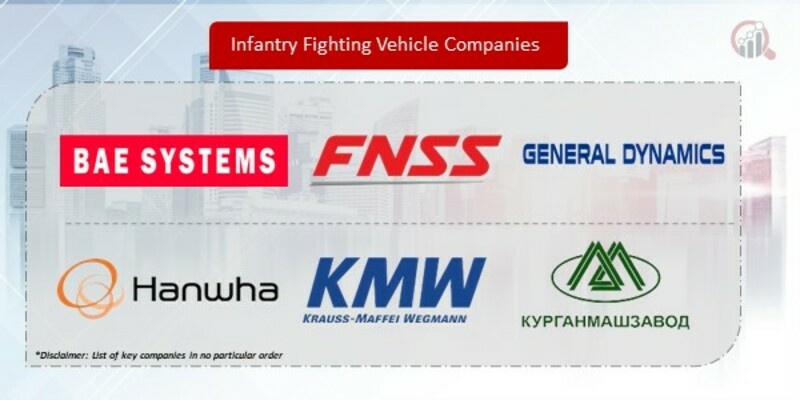 Infantry Fighting Vehicle Companies

BAE SYSTEMS

FNSS

GENERAL DYNAMICS

Hanwha

KMW
KRAUSS-MAFFEI WEGMANN

КУРГАНМАШЗАВОД

*Disclaimer: List of key companies in no particular order