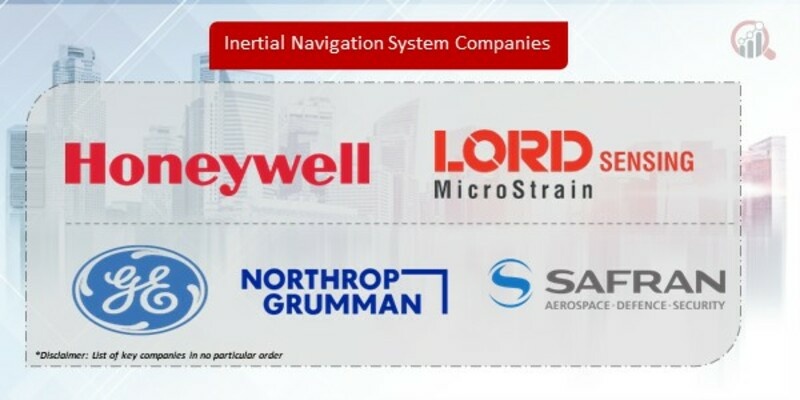 Inertial Navigation System Companies

Honeywell

LORD SENSING
MicroStrain

GE

NORTHROP GRUMMAN

SAFRAN
AEROSPACE · DEFENCE · SECURITY

*Disclaimer: List of key companies in no particular order