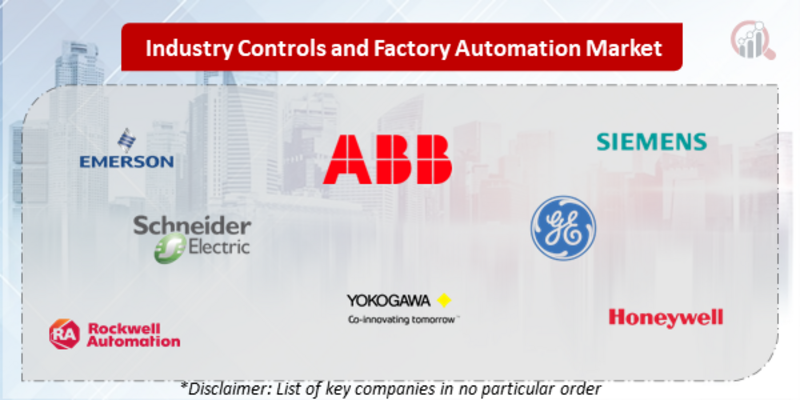 Industry Controls and Factory Automation Market

EMERSON

ABB

SIEMENS

Schneider Electric

GE

YOKOGAWA
Co-innovating tomorrow™

RA Rockwell Automation

Honeywell

*Disclaimer: List of key companies in no particular order