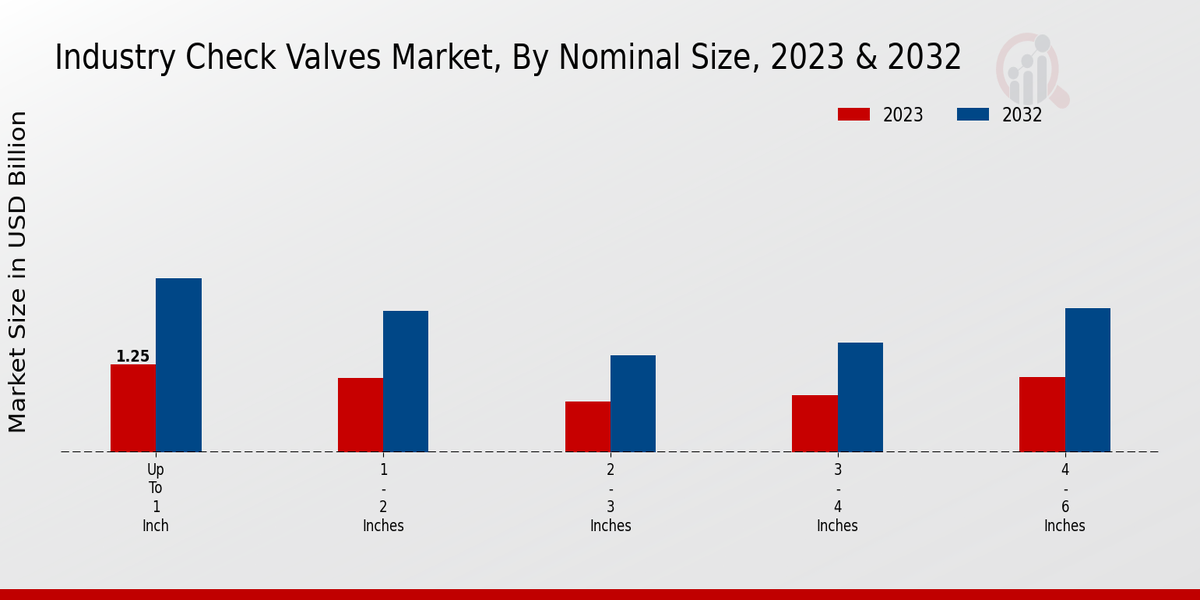 Industry Check Valves Market, By Nominal Size, 2023 & 2032

2023
2032

Market Size in USD Billion

1.25

Up To 1 Inch

1 - 2 Inches

2 - 3 Inches

3 - 4 Inches

4 - 6 Inches