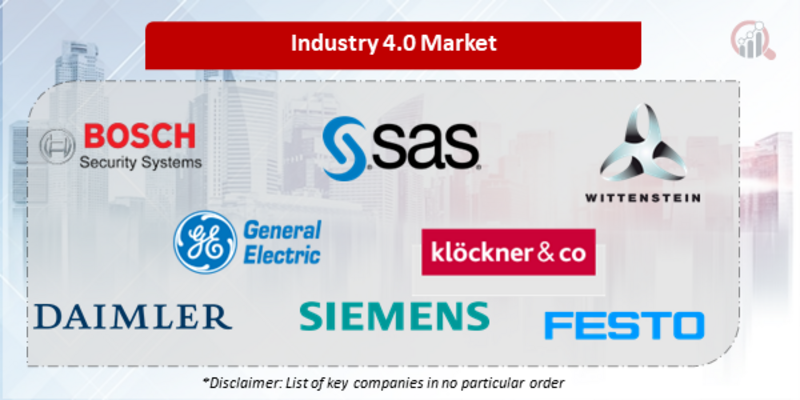 Industry 4.0 Market

BOSCH
Security Systems

sas

WITTENSTEIN

GE General Electric

klöckner & co

DAIMLER

SIEMENS

FESTO

*Disclaimer: List of key companies in no particular order