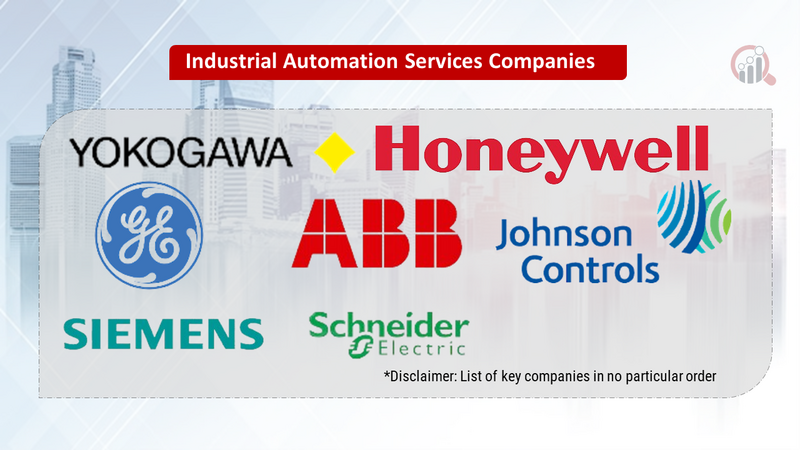 Industrial Automation Services Companies

YOKOGAWA

Honeywell

GE

ABB

Johnson Controls

SIEMENS

Schneider Electric

*Disclaimer: List of key companies in no particular order