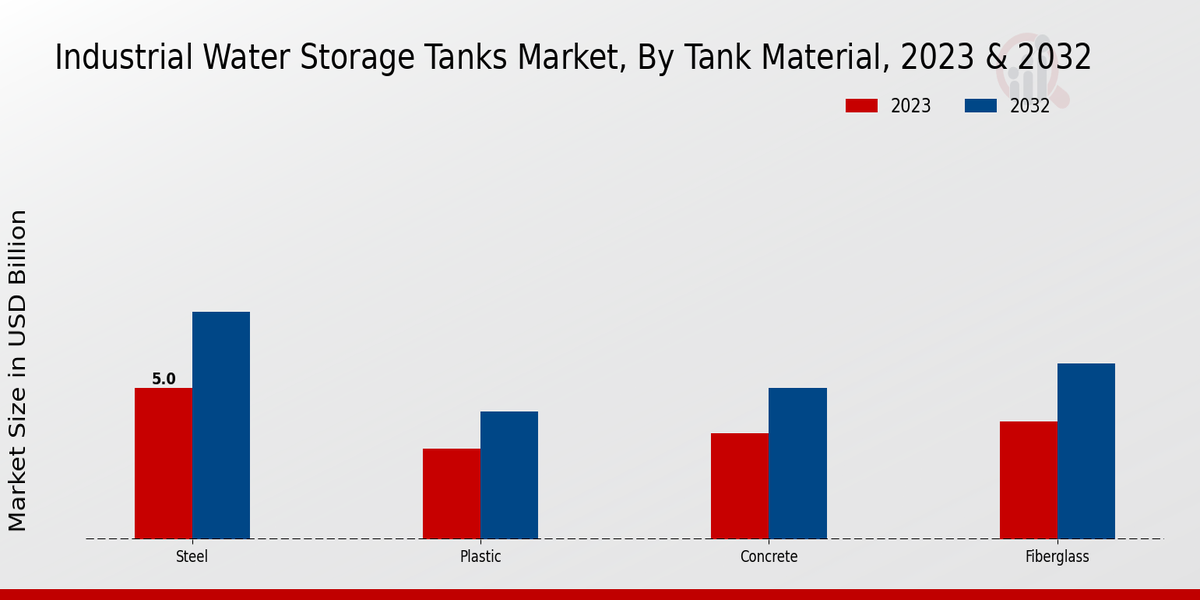 Industrial Water Storage Tanks Market, By Tank Material, 2023 & 2032

2023
2032

Market Size in USD Billion

5.0

Steel
Plastic
Concrete
Fiberglass