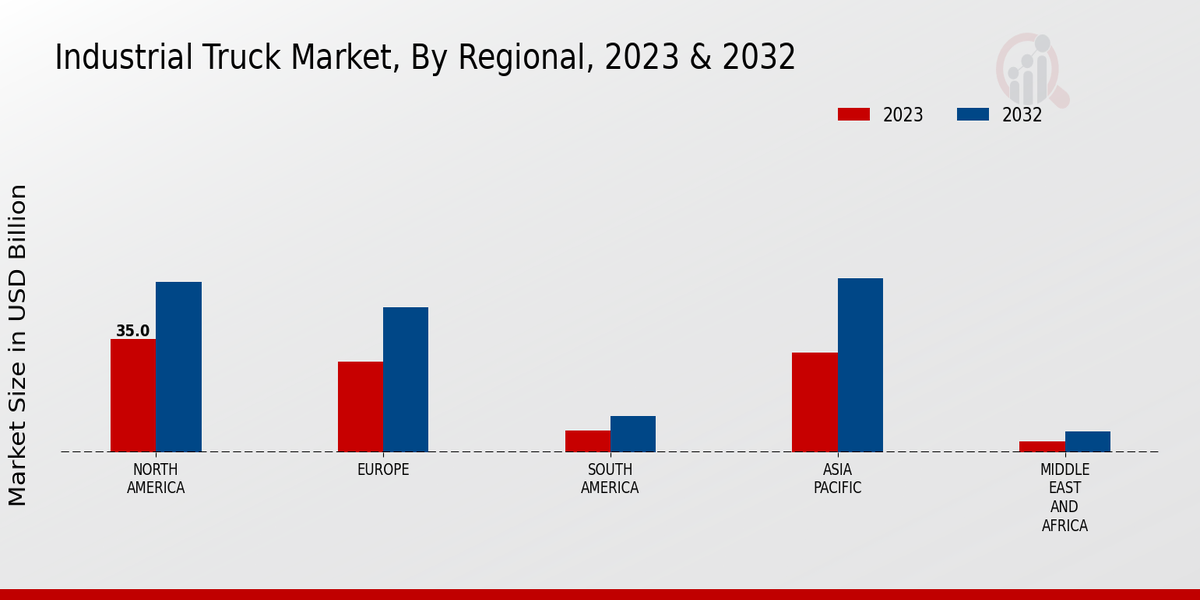 Industrial Truck Market, By Regional, 2023 & 2032

2023
2032

Market Size in USD Billion

35.0

NORTH AMERICA
EUROPE
SOUTH AMERICA
ASIA PACIFIC
MIDDLE EAST AND AFRICA