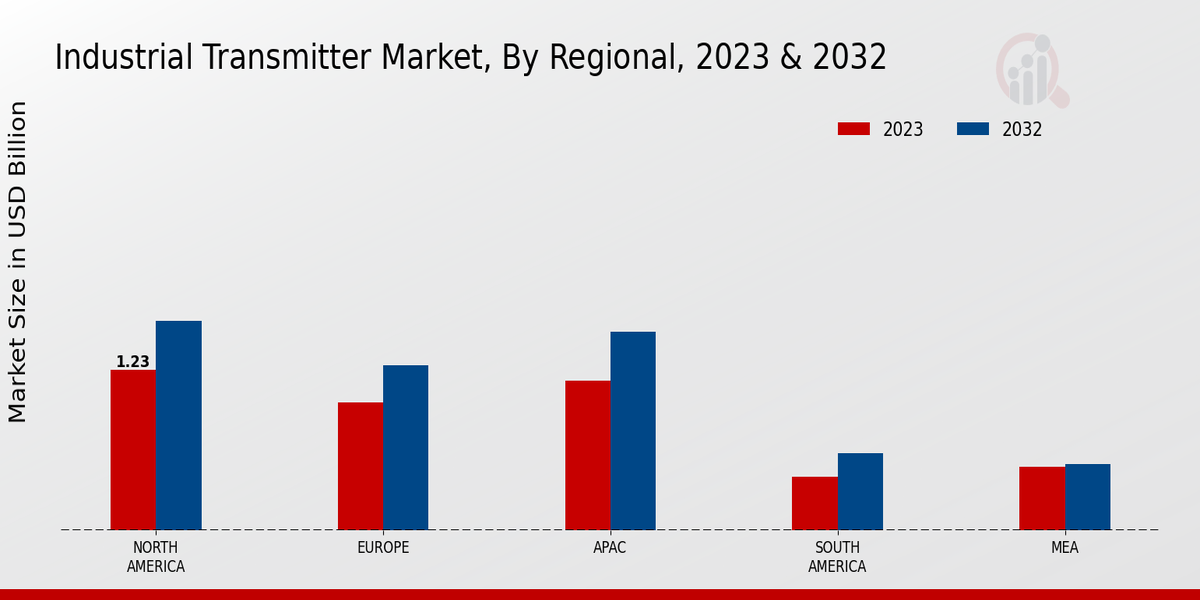 Industrial Transmitter Market, By Regional, 2023 & 2032

2023
2032

Market Size in USD Billion

1.23

NORTH AMERICA
EUROPE
APAC
SOUTH AMERICA
MEA