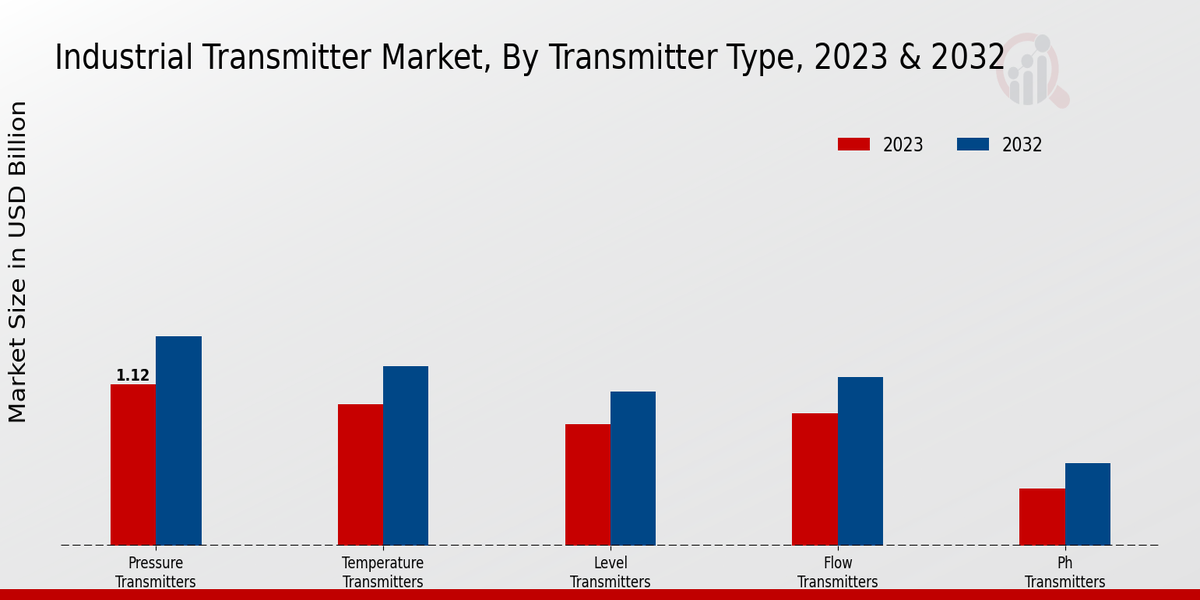 Industrial Transmitter Market, By Transmitter Type, 2023 & 2032

2023
2032

Market Size in USD Billion

1.12

Pressure Transmitters
Temperature Transmitters
Level Transmitters
Flow Transmitters
Ph Transmitters