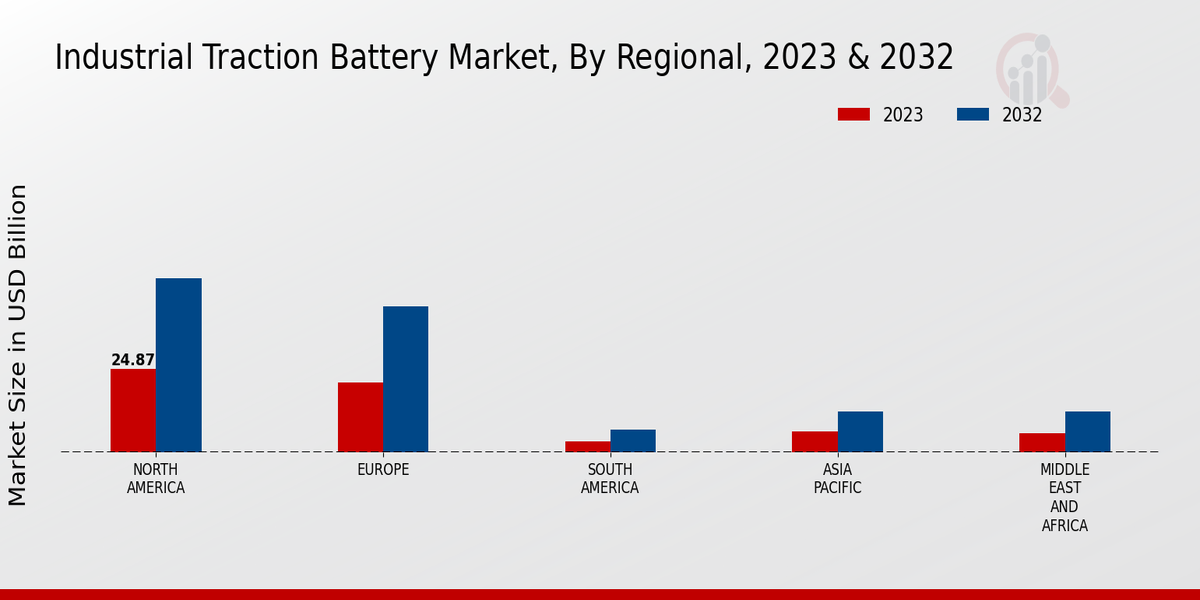 Industrial Traction Battery Market, By Regional, 2023 & 2032

2023
2032

Market Size in USD Billion

24.87

NORTH AMERICA
EUROPE
SOUTH AMERICA
ASIA PACIFIC
MIDDLE EAST AND AFRICA