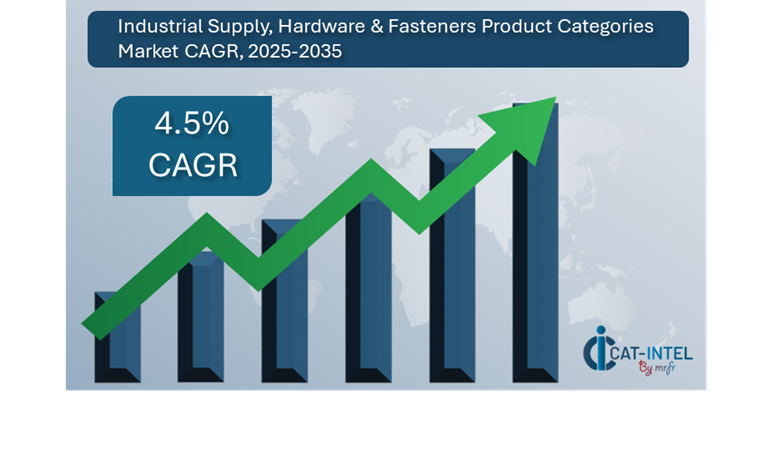 Industrial Supply, Hardware & Fasteners Product Categories Market CAGR, 2025-2035

4.5%
CAGR

CAT-INTEL
By mrfr