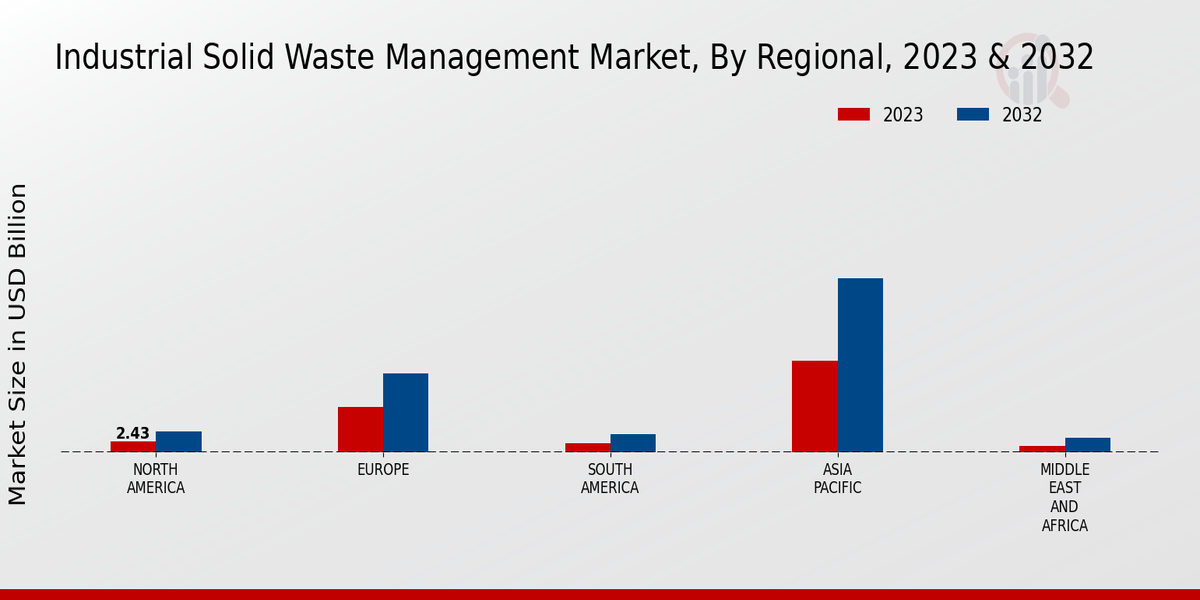 Industrial Solid Waste Management Market, By Regional, 2023 & 2032

2023
2032

Market Size in USD Billion

2.43

NORTH AMERICA
EUROPE
SOUTH AMERICA
ASIA PACIFIC
MIDDLE EAST AND AFRICA