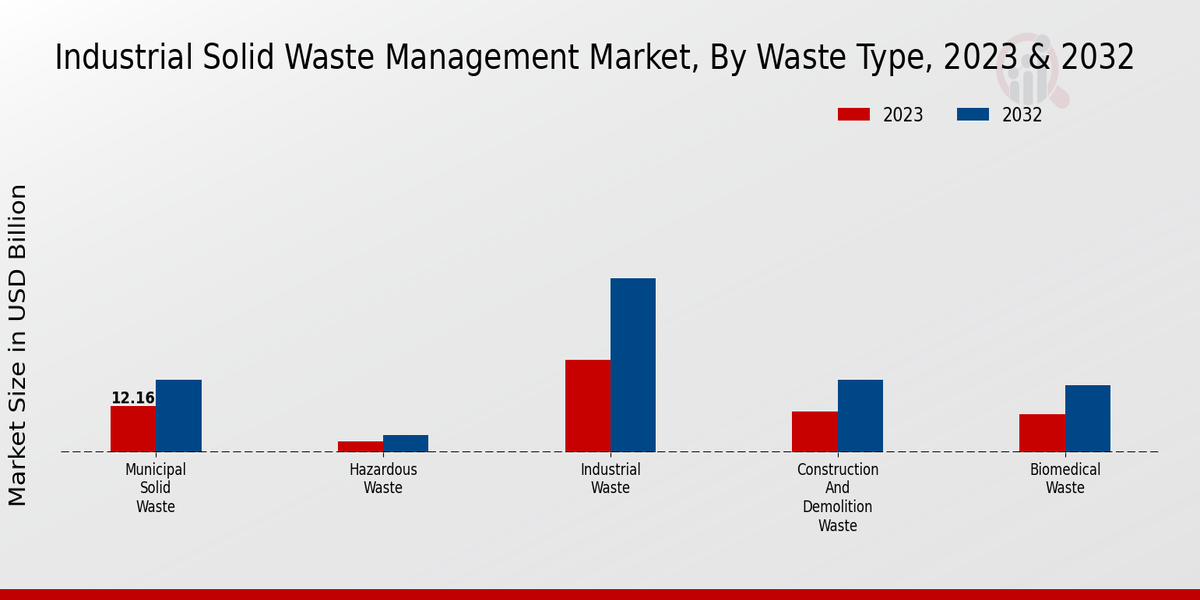 Industrial Solid Waste Management Market, By Waste Type, 2023 & 2032

2023
2032

Market Size in USD Billion

12.16

Municipal Solid Waste
Hazardous Waste
Industrial Waste
Construction And Demolition Waste
Biomedical Waste