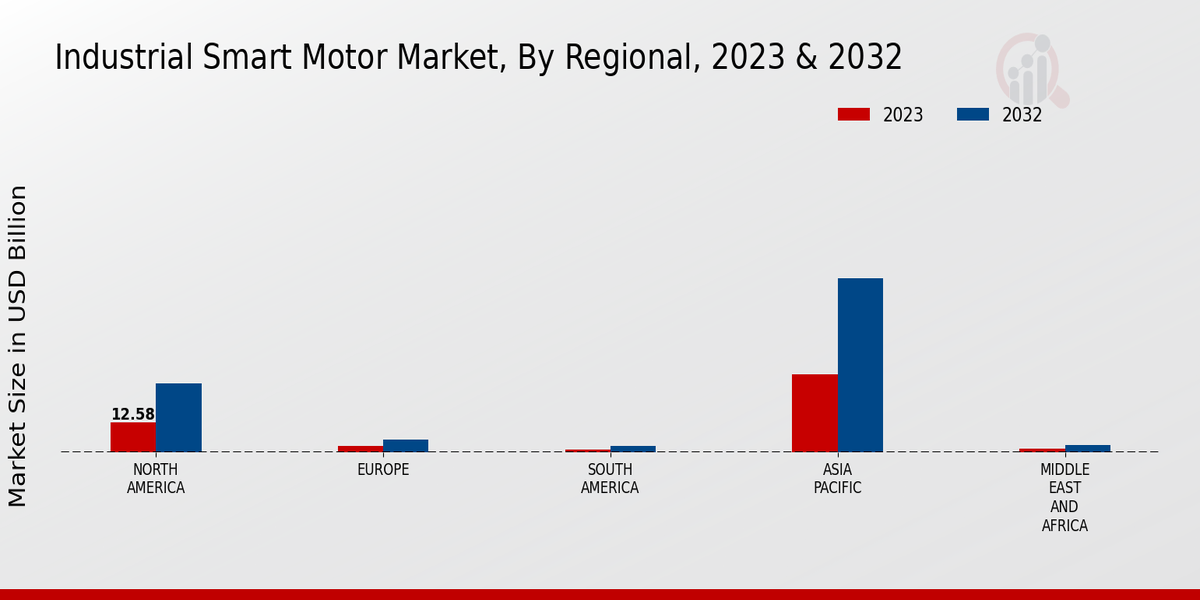 Industrial Smart Motor Market, By Regional, 2023 & 2032

2023
2032

Market Size in USD Billion

12.58

NORTH AMERICA
EUROPE
SOUTH AMERICA
ASIA PACIFIC
MIDDLE EAST AND AFRICA